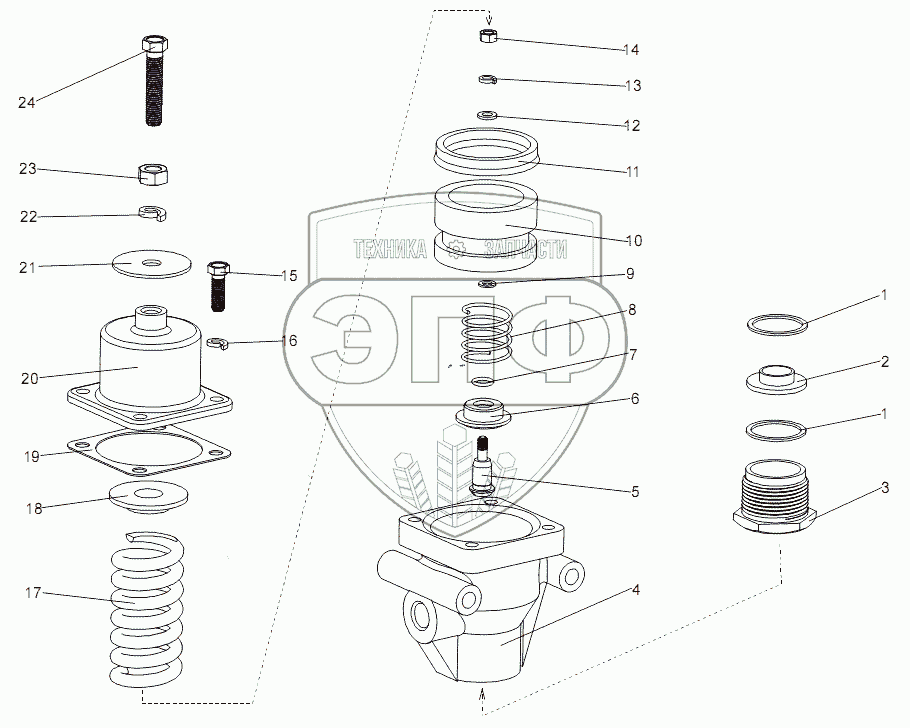 24
23
22
21
20
19
18
17
15
16
14
13
12
11
10
9
8
7
6
5
4
1
2
1
3
ТЕХНИКА ЗАПЧАСТИ
ЭПФ