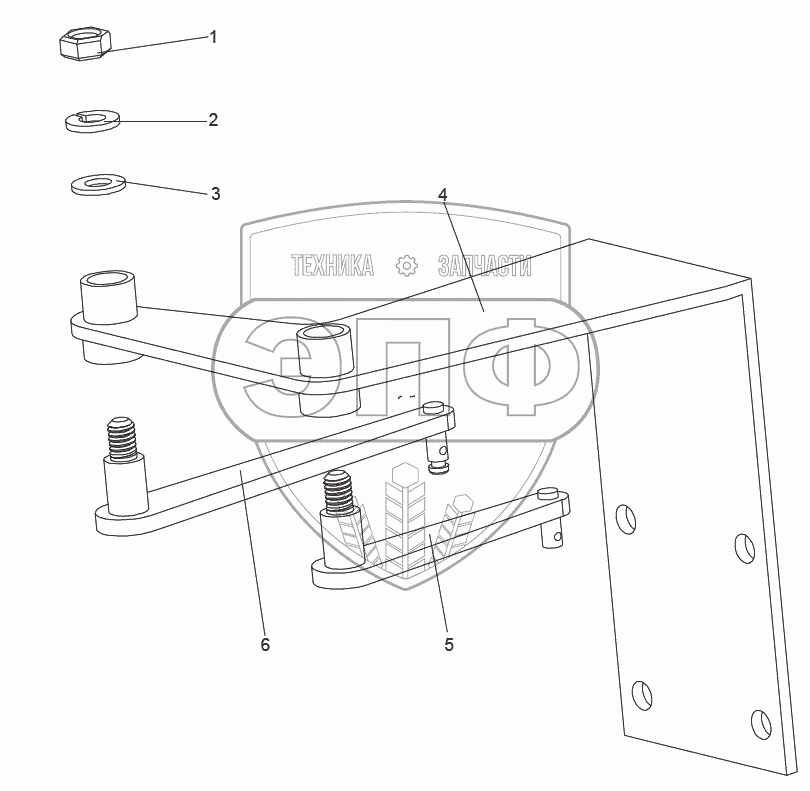 1
2
3
4
ТЕХНИКА ЗАПЧАСТИ
ЭПФ
6
5