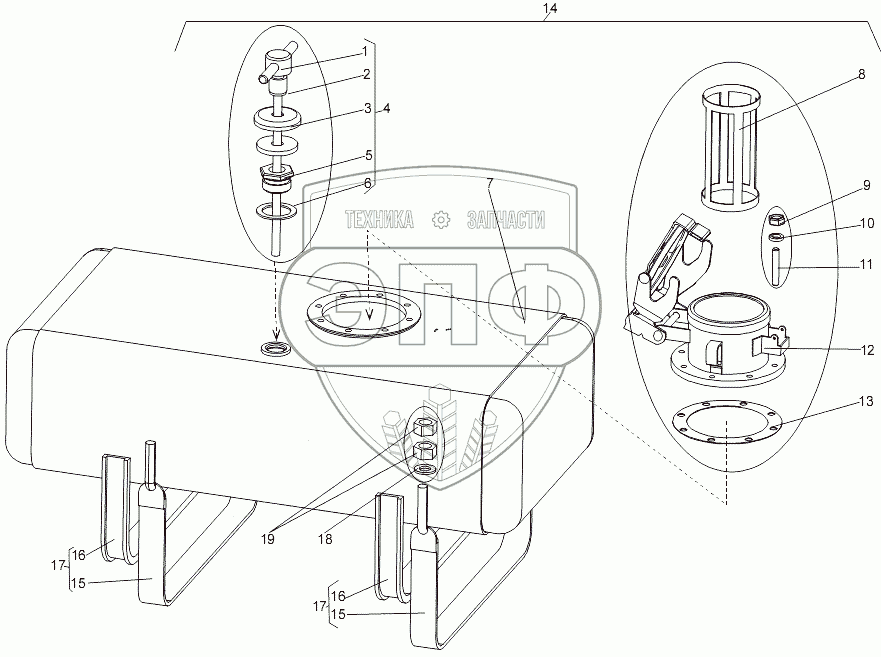 14

1
2
3
4
5
6
7
8
9
10
11
12
13

ТЕХНИКА ЗАПЧАСТИ
ЭПФ

19
18
17
16
15
17
16
15