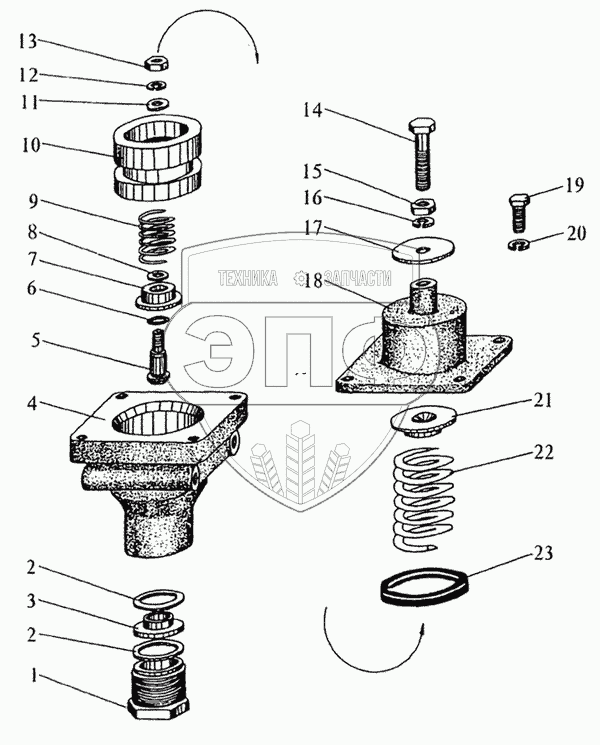 13
12
11
10
9
8
7
6
5
4
2
3
2
1
14
15
16
17
18
19
20
21
22
23
ТЕХНИКА ЗАПЧАСТИ
ЭПС