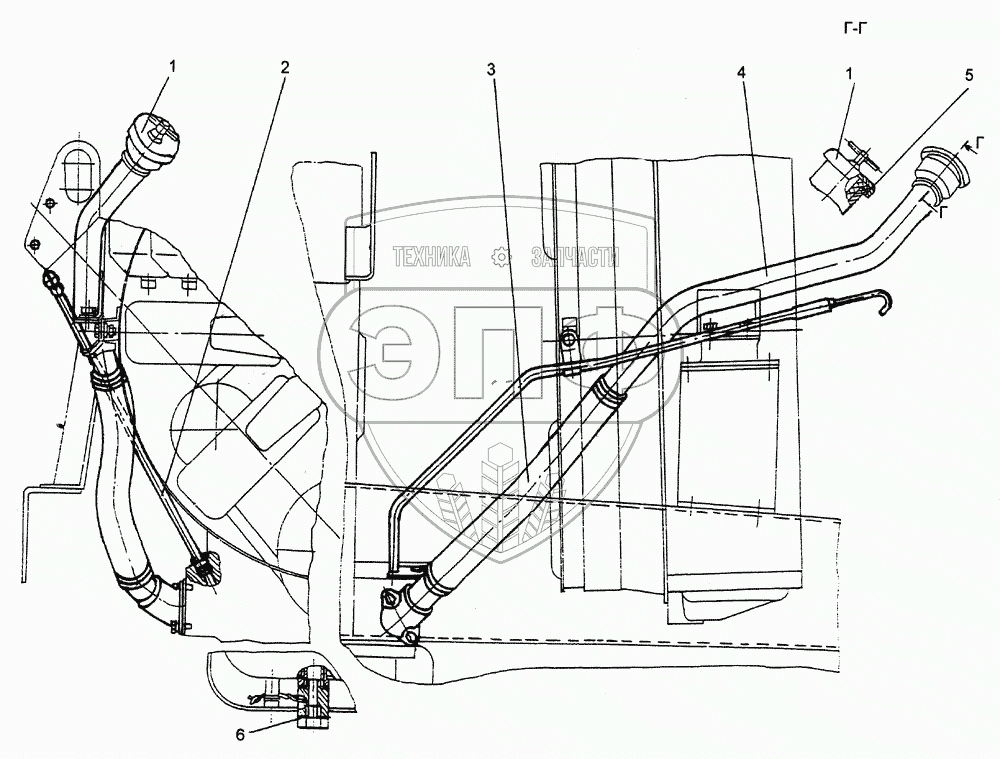 Г-Г

1

2

3

4

1

5

Г

Г

ТЕХНИКА ЗАПЧАСТИ

ЭПФ

6