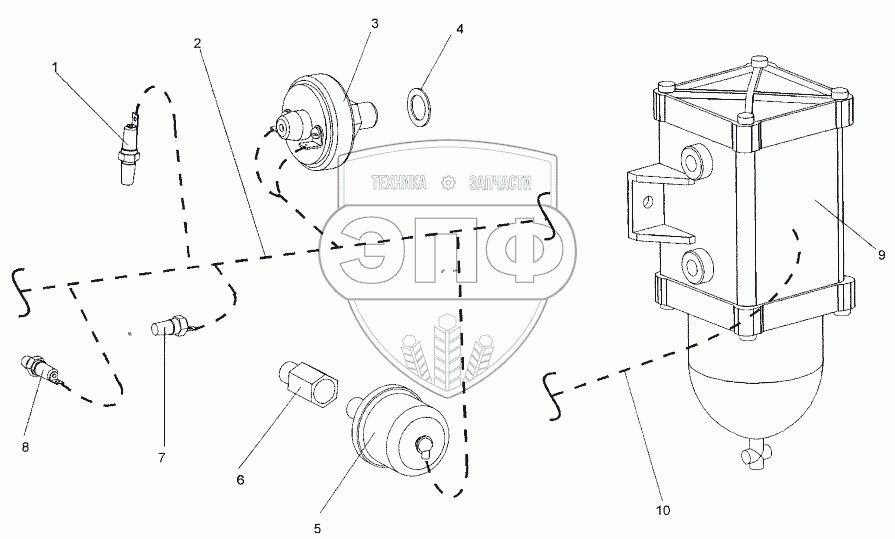 1
2
3
4
ТЕХНИКА ЗАПЧАСТИ
ЭПФ
9
8
7
6
5
10