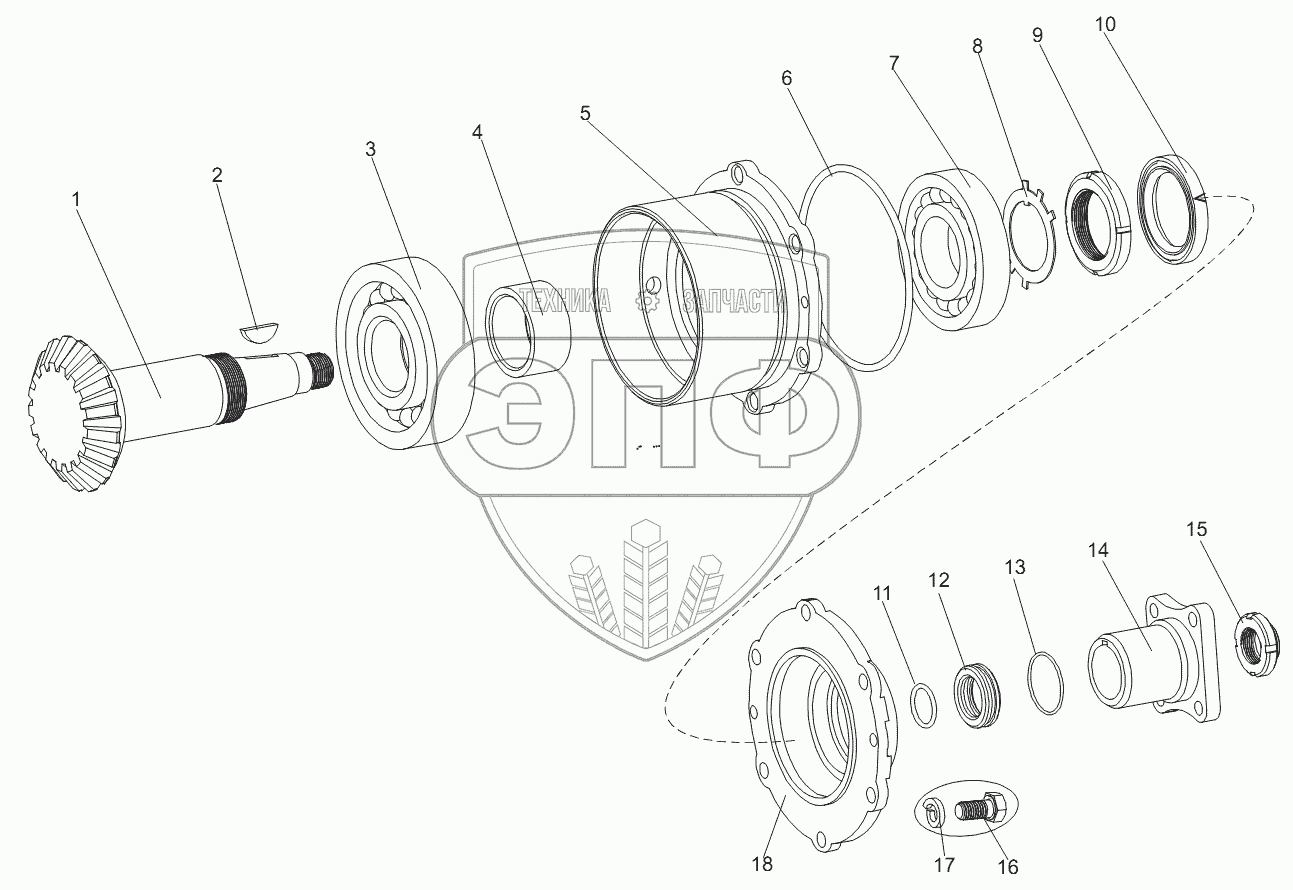 1
2
3
4
5
6
7
8
9
10
ТЕХНИКА ЗАПЧАСТИ
ЭПФ
11
12
13
14
15
18
17
16