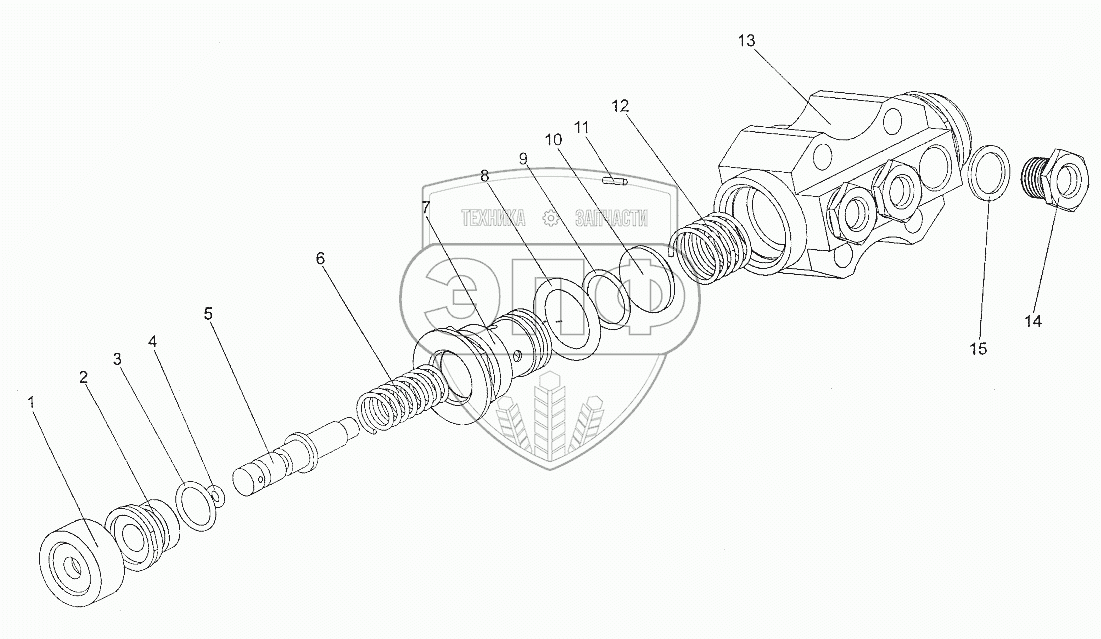 13
12
11
10
9
8
7
6
5
4
3
2
1
15
14
ТЕХНИКА ЗАПЧАСТИ
ЭПФ