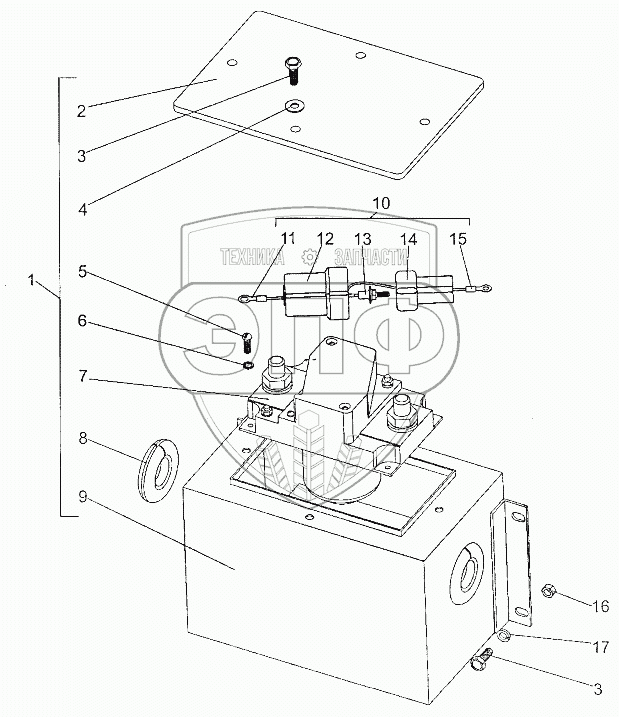 2
3
4
10
11
12
13
14
15
ТЕХНИКА ЗАПЧАСТИ
ЭПФ
1
5
6
7
8
9
16
17
3