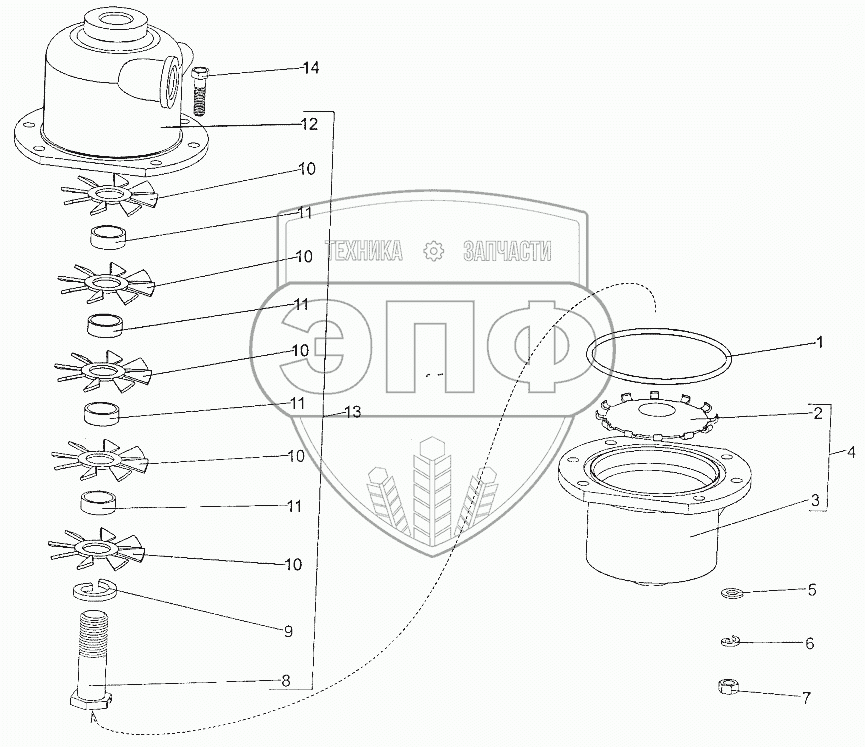 14
12
10
11
10
11
10
11
13
10
11
10
9
8
ТЕХНИКА ЗАПЧАСТИ
ЭПФ
1
2
4
3
5
6
7