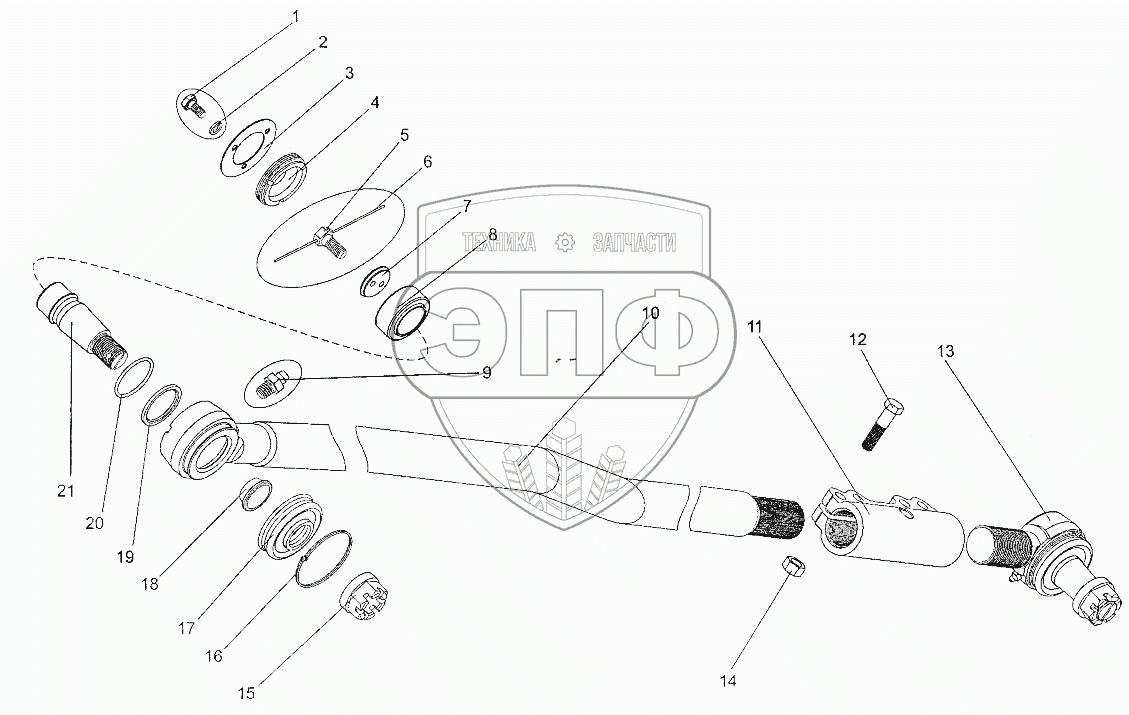 1
2
3
4
5
6
7
8
ТЕХНИКА ЗАПЧАСТИ
ЭПФ
9
10
11
12
13
21
20
19
18
17
16
15
14