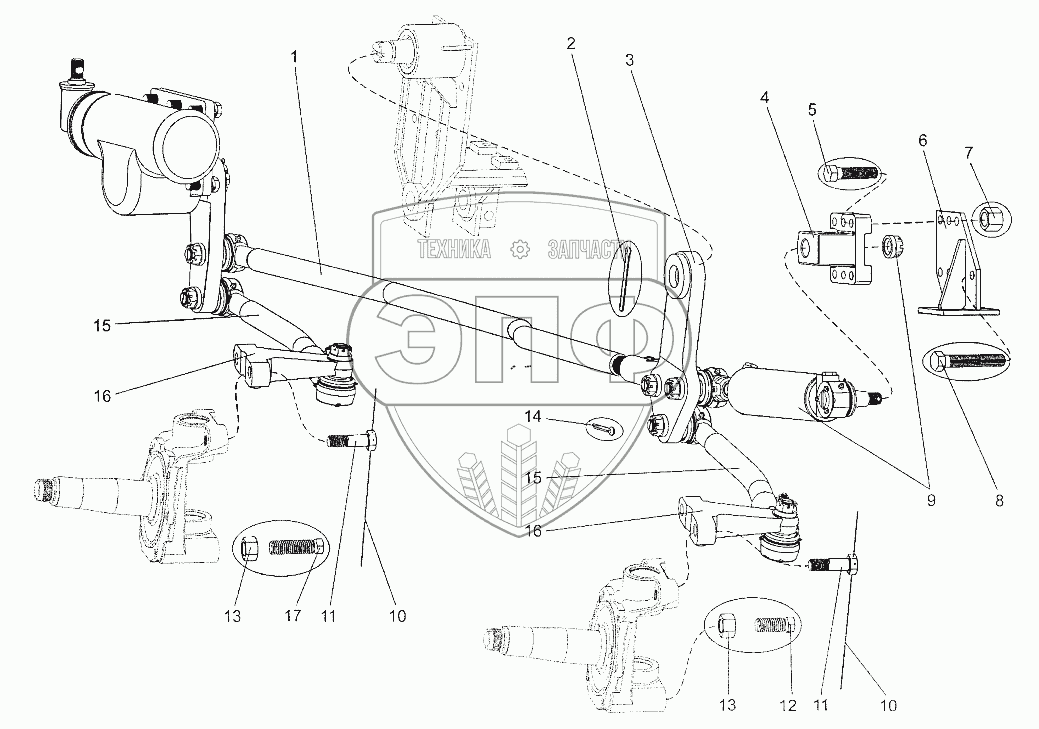 1
2
3
4
5
6
7
ТЕХНИКА ЗАПЧАСТИ
ЭПФ
15
16
14
15
16
9
8
13
17
11
10
13
12
11
10