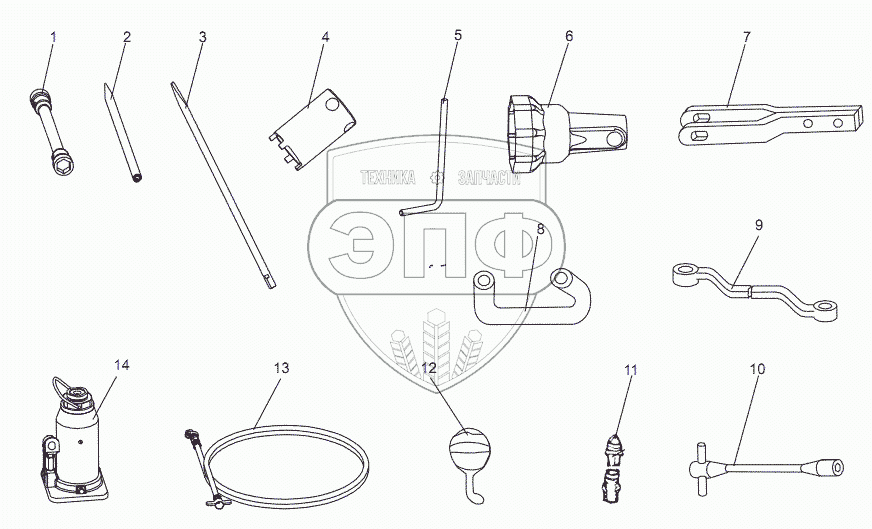 1
2
3
4
5
6
7
ТЕХНИКА ЗАПЧАСТИ
ЭПФ
8
9
14
13
12
11
10