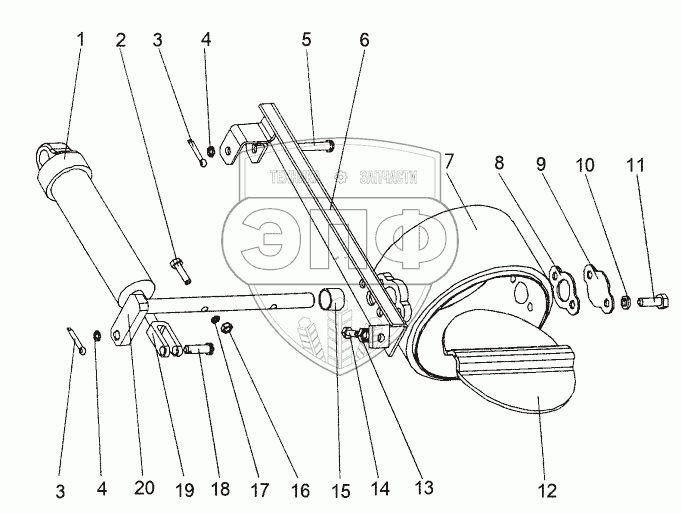 1 2 3 4 5 6

7 8 9 10 11

ТЕХНИКА ЗАПЧАСТИ

ЭПФ

3 4 20 19 18 17 16 15 14 13 12