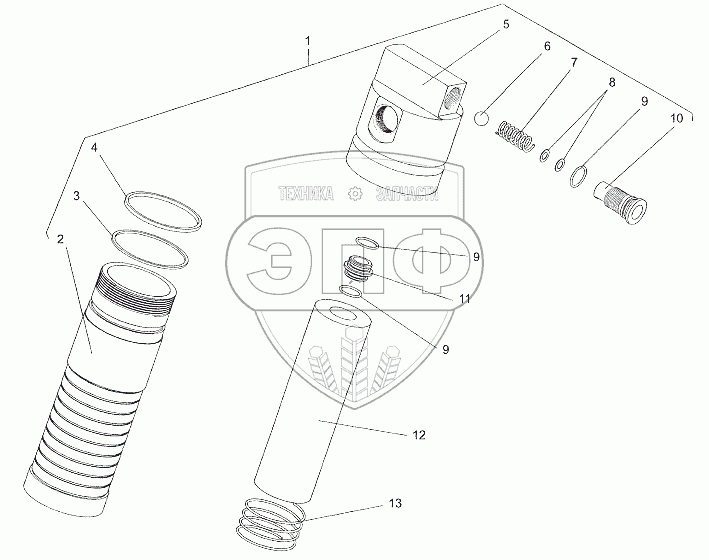 1
5
6
7
8
9
10
4
3
2
ТЕХНИКА ЗАПЧАСТИ
ЭПФ
9
11
9
12
13