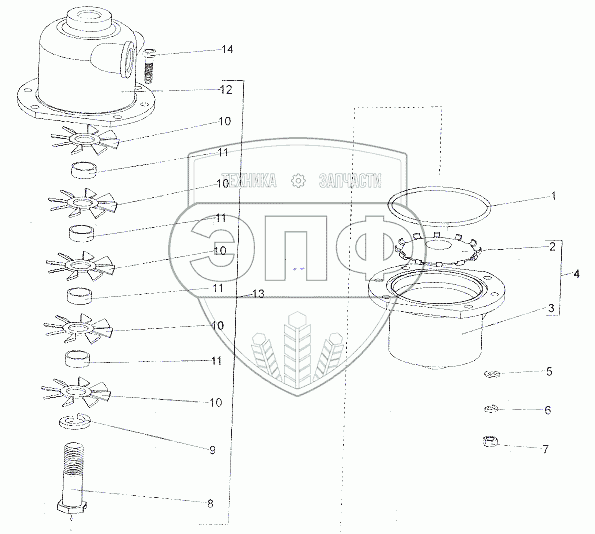 14
12
10
11
10
11
10
11
13
10
11
10
9
8
ТЕХНИКА ЗАПЧАСТИ
ЭПФ
1
2
4
3
5
6
7