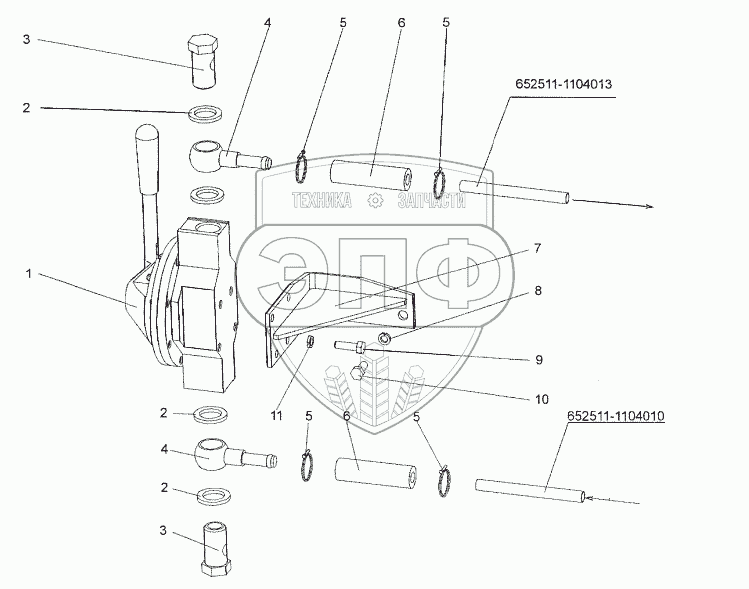 3
4
5
6
5
652511-1104013
2
ТЕХНИКА ЗАПЧАСТИ
ЭПФ
1
7
8
9
10
11
2
5
6
5
652511-1104010
4
2
3