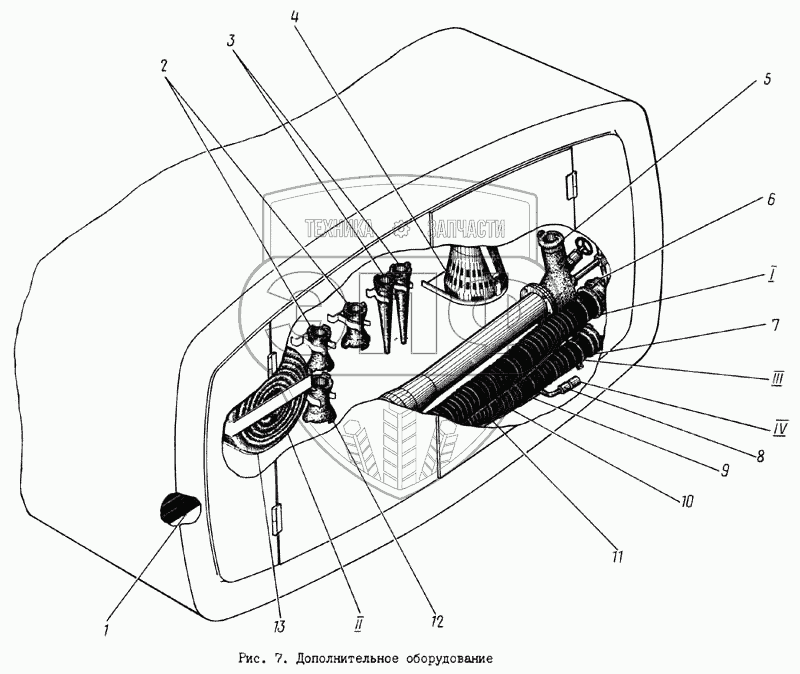 2
3
4
5
6
I
7
III
IV
8
9
10
11
12
II
13
1

ТЕХНИКА ЗАПЧАСТИ

Рис. 7. Дополнительное оборудование