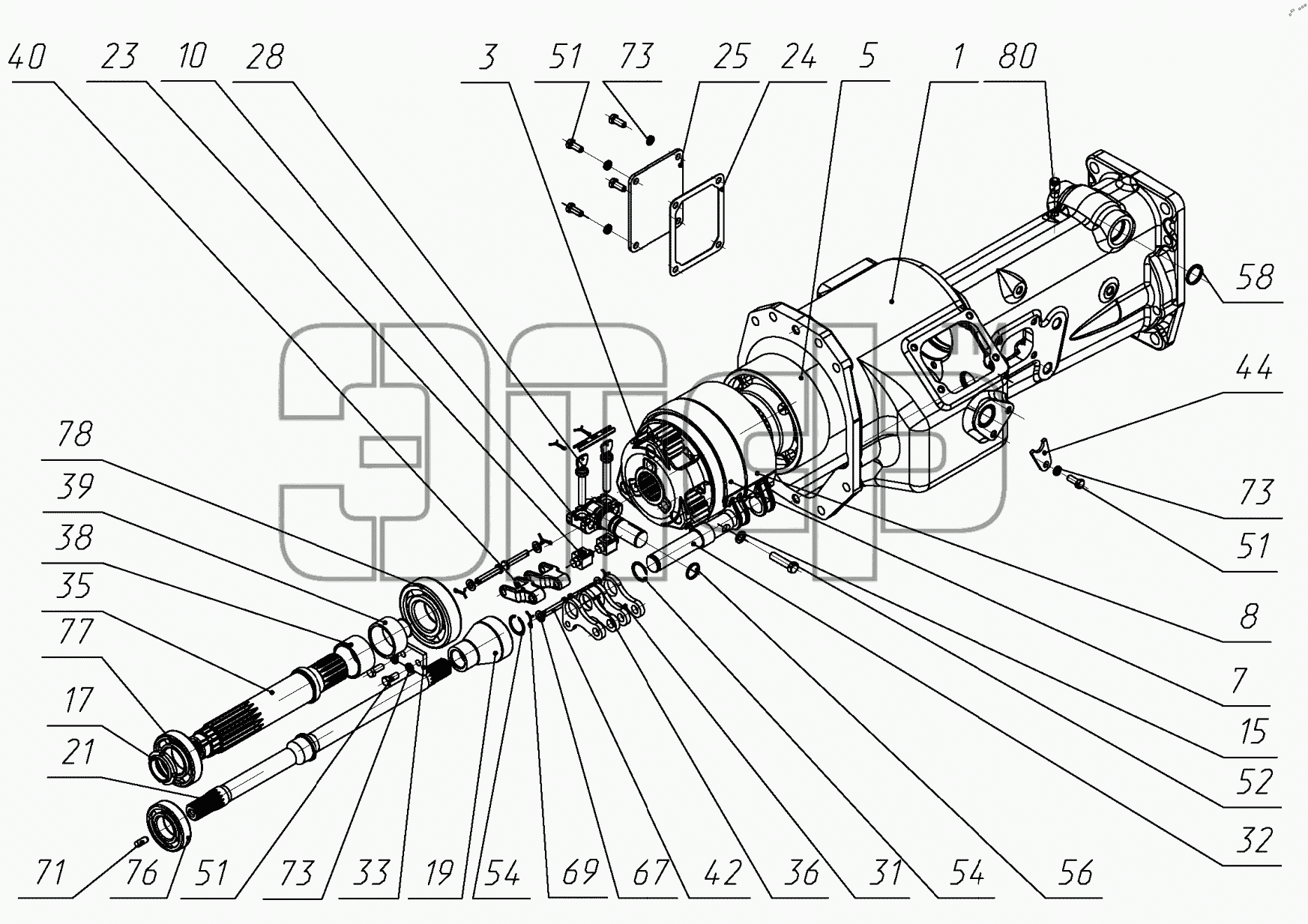 40 23 10 28 3 51 73 25 24 5 1 80

58

44

73

51

8

7

15

52

32

78

39

38

35

77

17

21

71 76 51 73 33 19 54 69 67 42 36 31 54 56