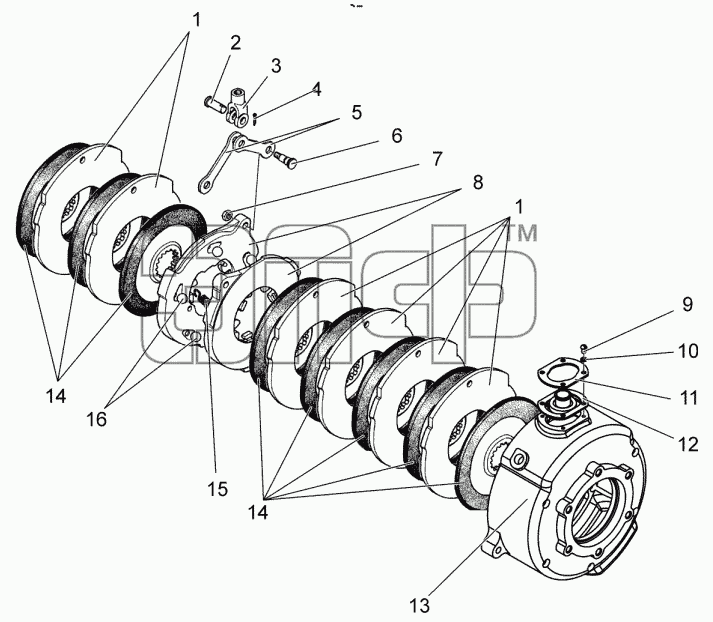 1
2
3
4
5
6
7
8
1
TM
9
10
11
12
14
16
15
14
13