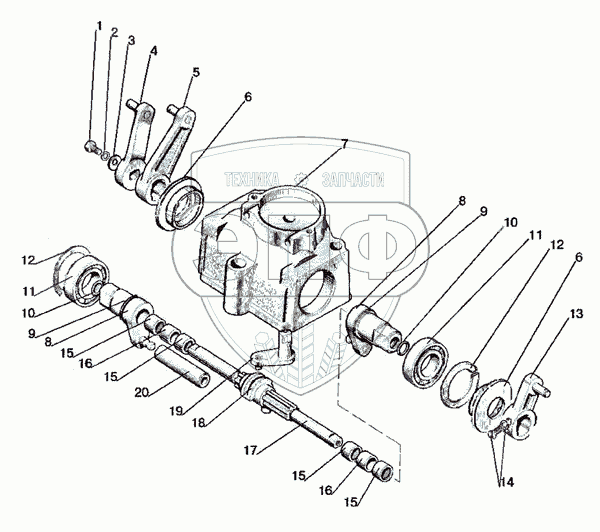 1
2
3
4
5
6
7
ТЕХНИКА ЗАПЧАСТИ
ЭТФ
8
9
10
11
12
6
13
12
11
10
9
8
15
16
15
20
19
18
17
15
16
15
14