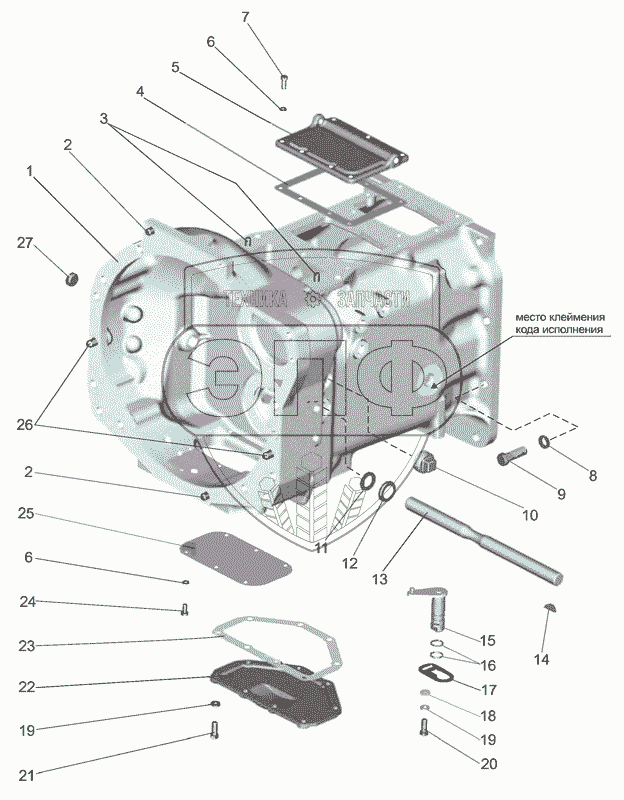 7
6
5
4
3
2
1
27
ТЕХНИКА ЗАПЧАСТИ
ЭЛФ
место клеймения кода исполнения
26
2
25
6
24
23
22
19
21
8
9
10
11
12
13
14
15
16
17
18
19
20