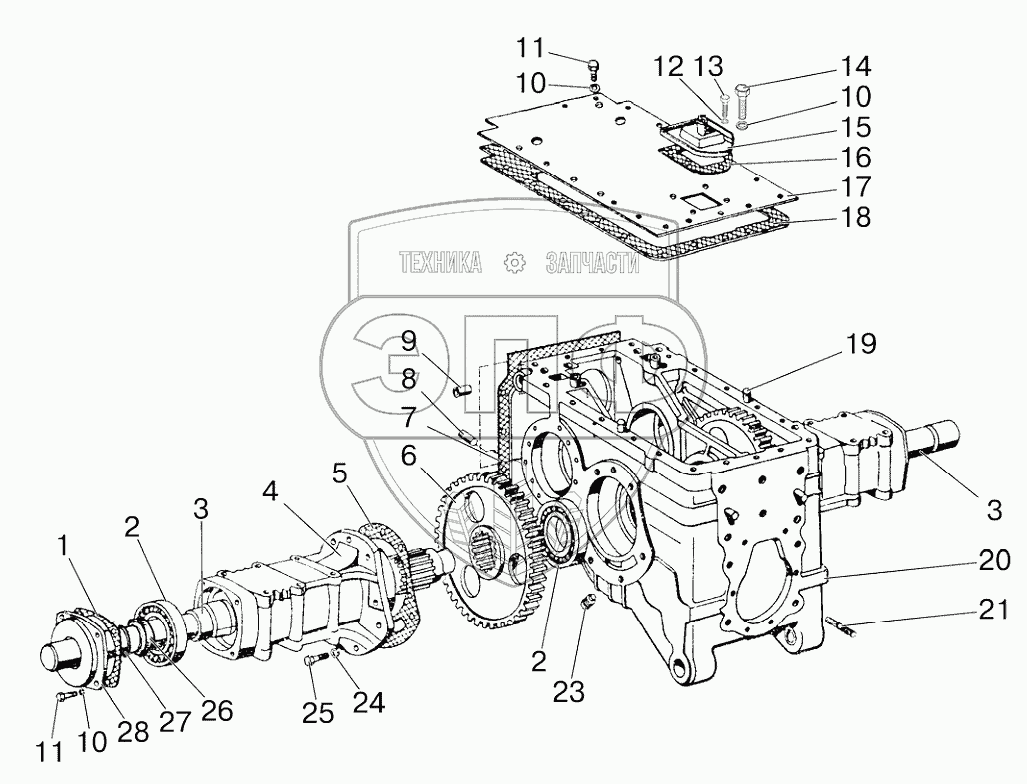 11
10
12 13
14
10
15
16
17
18
ТЕХНИКА ЗАПЧАСТИ
9
8
7
6
5
4
3
2
1
19
3
20
21
2
23
25 24
26
27
28
10
11