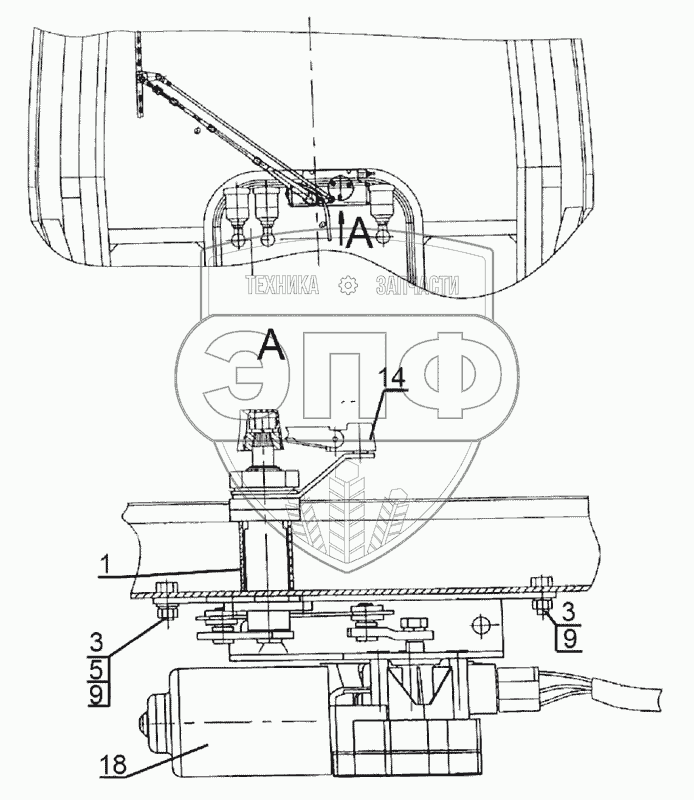 A

ТЕХНИКА ЗАПЧАСТИ

ЭПФ

A

14

1

3
5
9

3
9

18