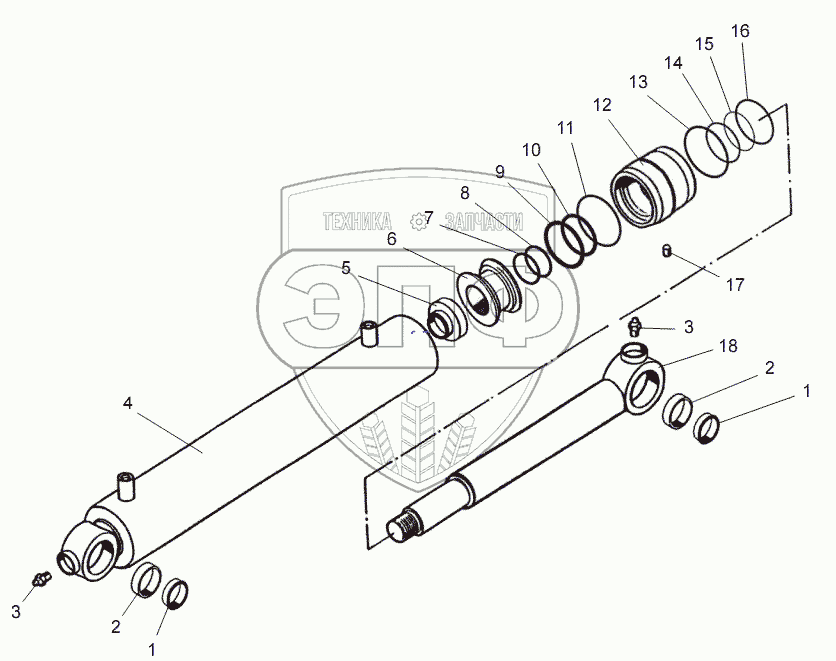 16
15
14
13
12
11
10
9
8
7
6
5
ТЕХНИКА ЗАПЧАСТИ
ЭПФ
17
3
18
2
1
4
3
2
1