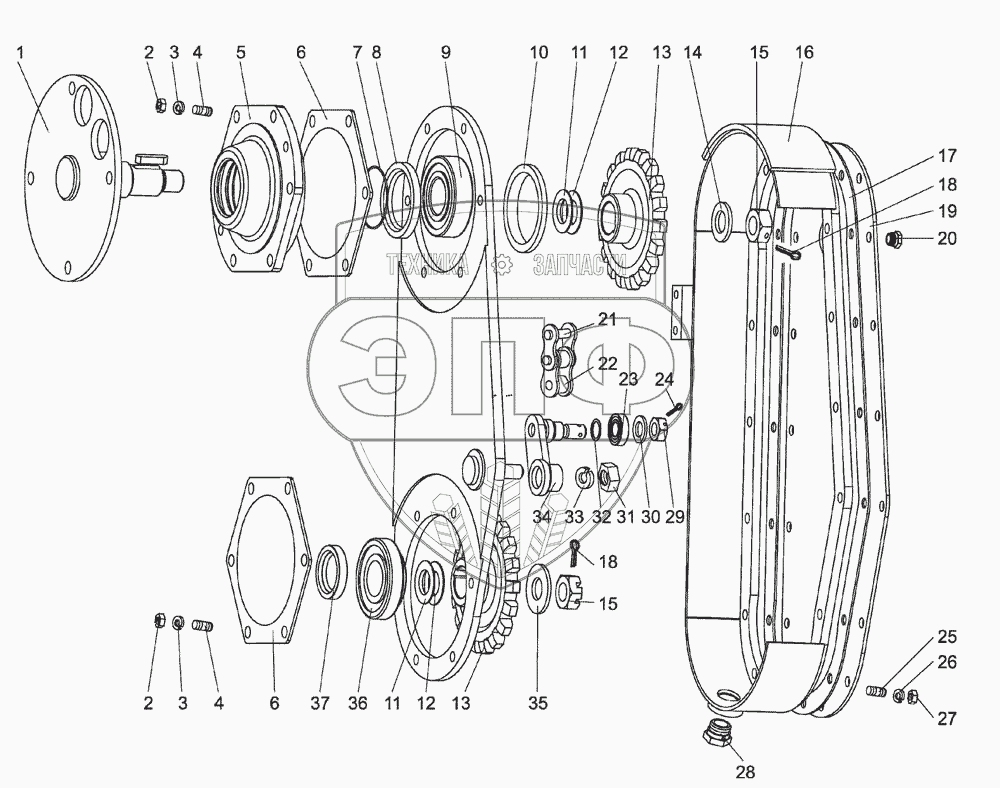 1 2 3 4 5 6 7 8 9 10 11 12 13 14 15 16
17
18
19
20
ТЕХНИКА ЗАПЧАСТИ
ЭПФ
21
22
23 24
34 33 32 31 30 29
18
15
25
26
27
28
2 3 4 6 37 36 11 12 13 35