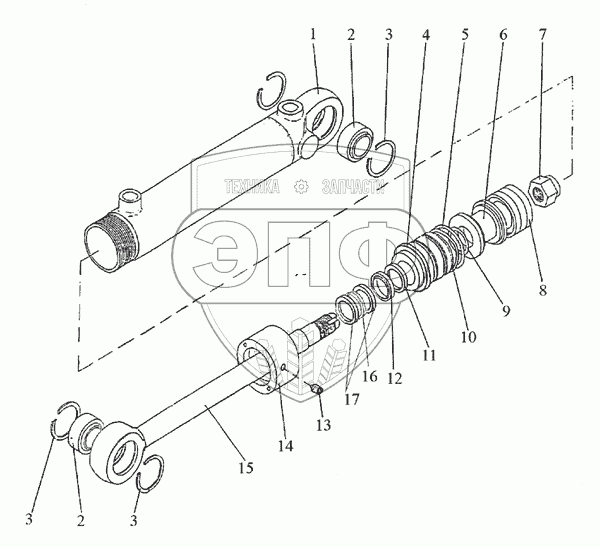 1
2
3
4
5
6
7
ТЕХНИКА ЗАПЧАСТИ
ЭПФ
8
9
10
11
12
16
17
13
14
15
3
2
3