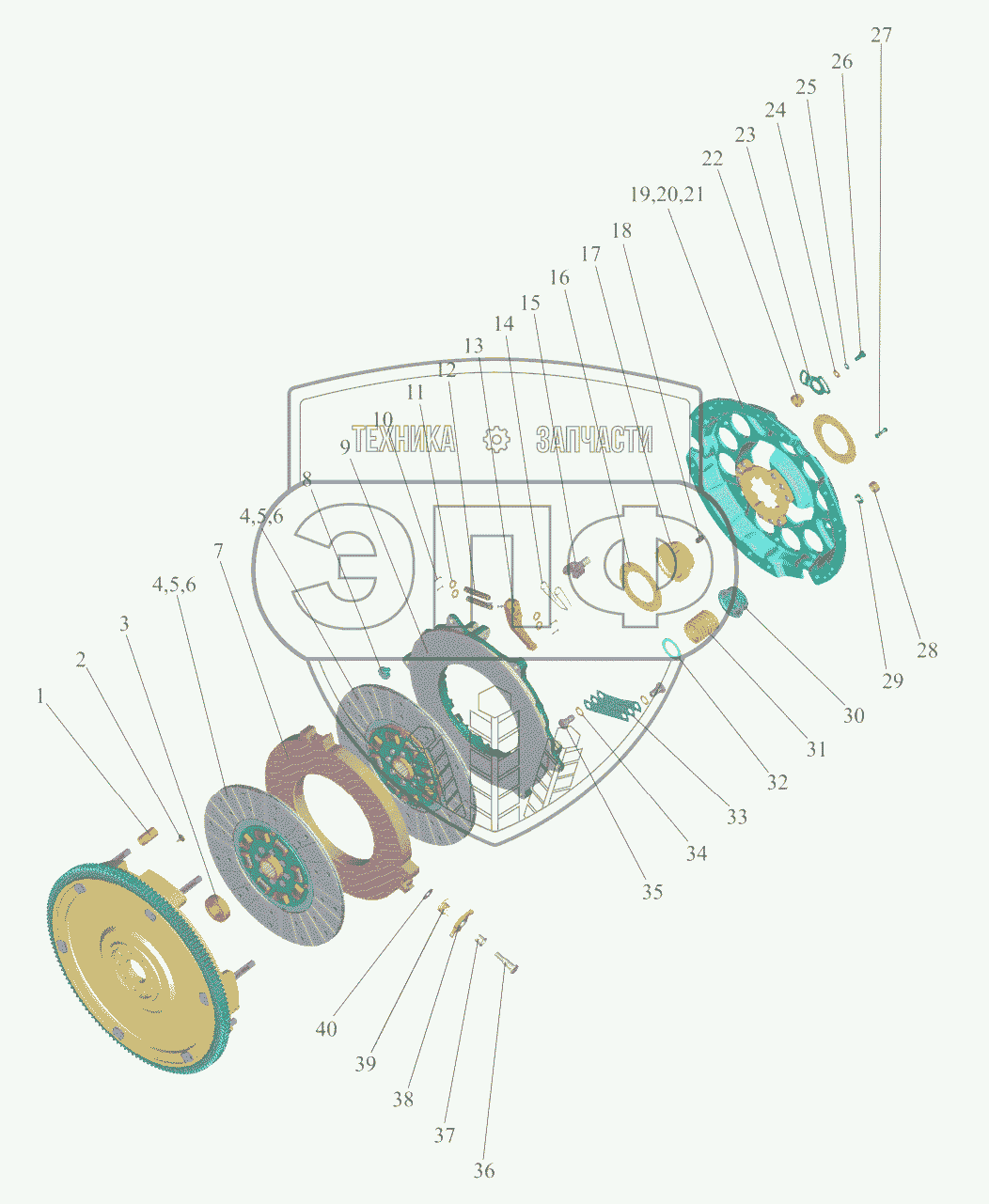 27
26
25
24
23
22
19,20,21
18
17
16
15
14
13
12
11
10
9
8
4,5,6
7
4,5,6
3
2
1
ТЕХНИКА ЗАПЧАСТИ
ЭПФ
28
29
30
31
32
33
34
35
40
39
38
37
36