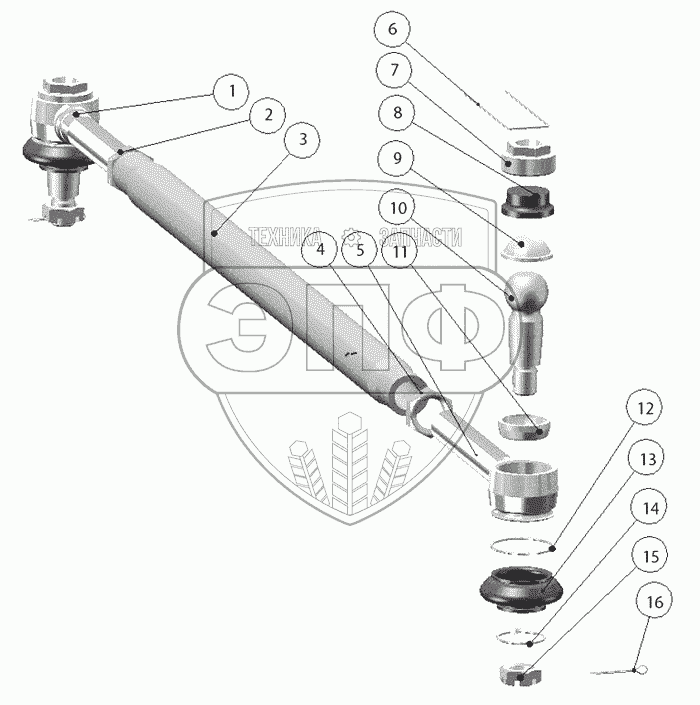 1
2
3
4
5
6
7
8
9
10
11
12
13
14
15
16
ТЕХНИКА ЗАПЧАСТИ
ЭПФ