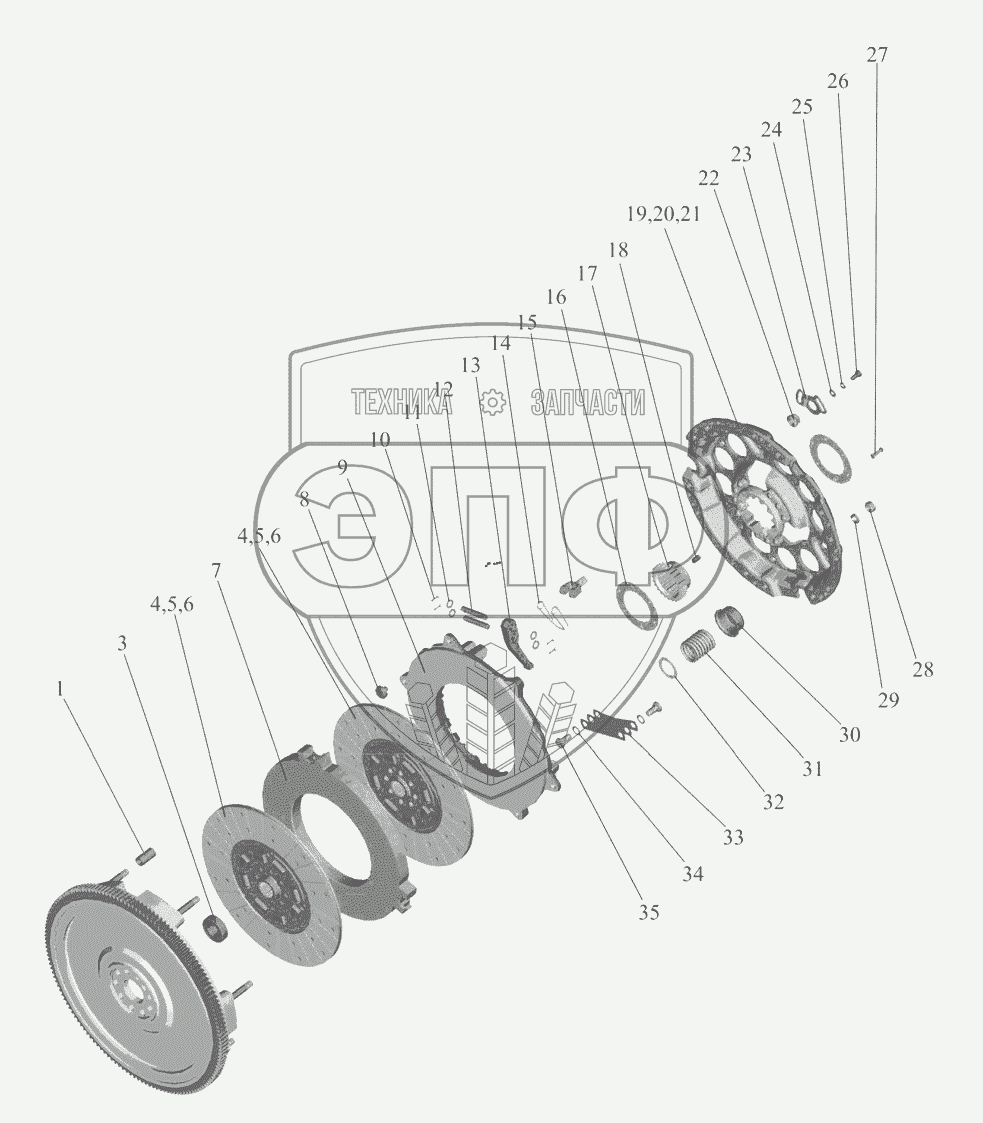 27
26
25
24
23
22
19,20,21
18
17
16
15
14
13
12
11
10
9
8
4,5,6
7
4,5,6
3
1
ТЕХНИКА ЗАПЧАСТИ
ЭПФ
28
29
30
31
32
33
34
35