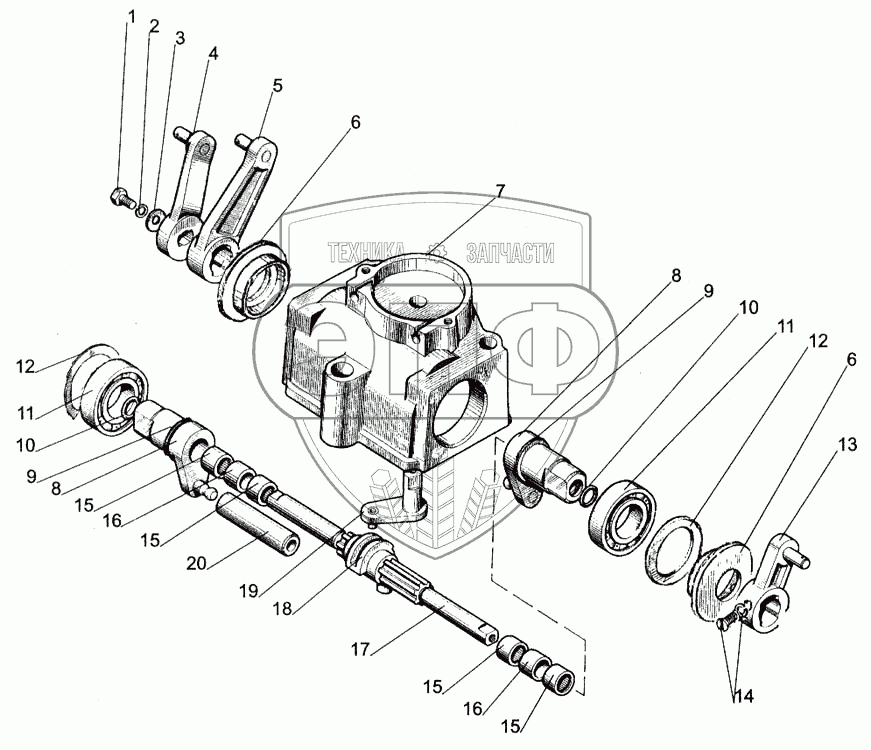 1
2
3
4
5
6
7
ТЕХНИКА ЗАПЧАСТИ
8
9
10
11
12
6
13
12
11
10
9
8
15
16
15
20
19
18
17
15
16
15
14