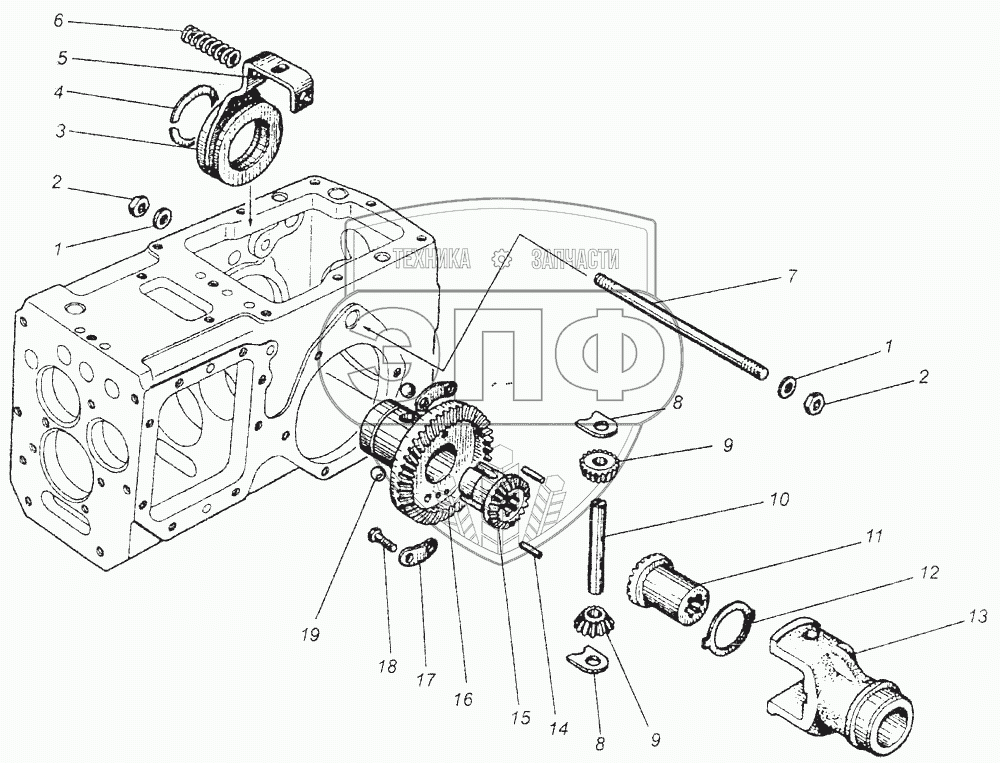 6
5
4
3
2
1
ТЕХНИКА ЗАПЧАСТИ
ЭПФ
7
1
2
8
9
10
11
12
13
19
18
17
16
15
14
8
9