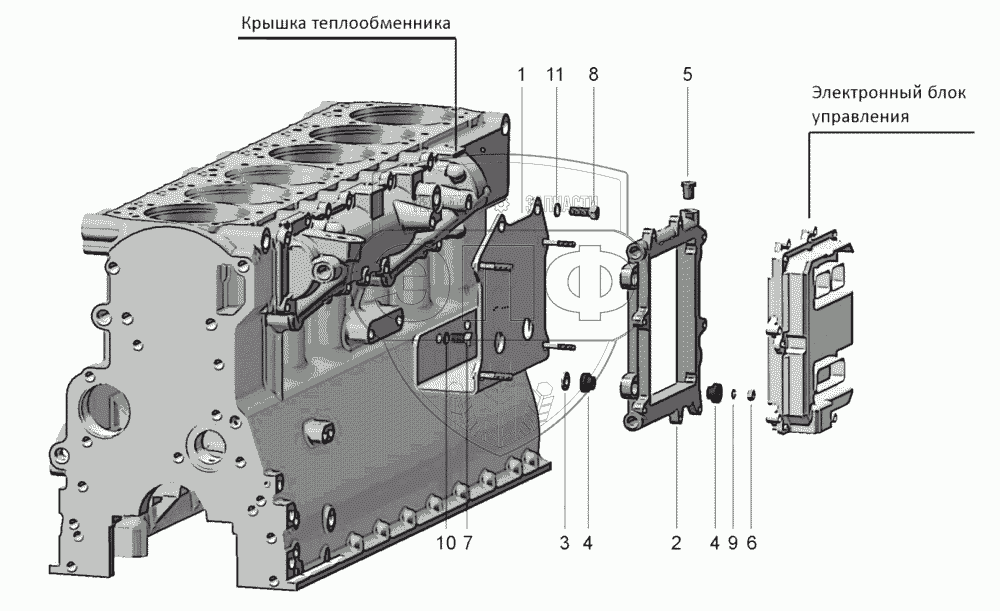 Крышка теплообменника

1 11 8 5

Электронный блок управления

ЗАПЧАСТИ

10 7 3 4 2 4 9 6