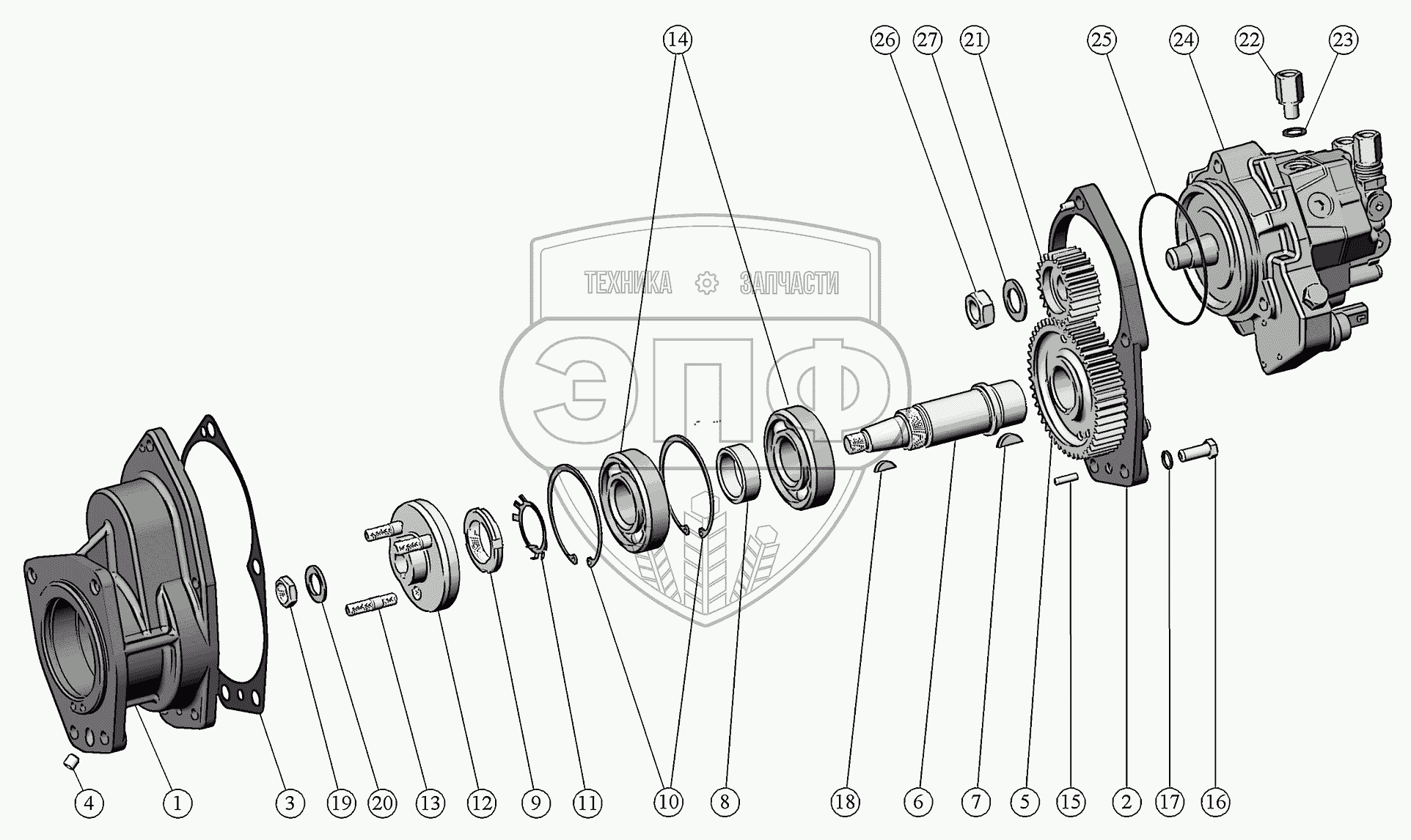 14
26
27
21
25
24
22
23
ТЕХНИКА ЗАПЧАСТИ
ЭПФ
4
1
3
19
20
13
12
9
11
10
8
18
6
7
5
15
2
17
16