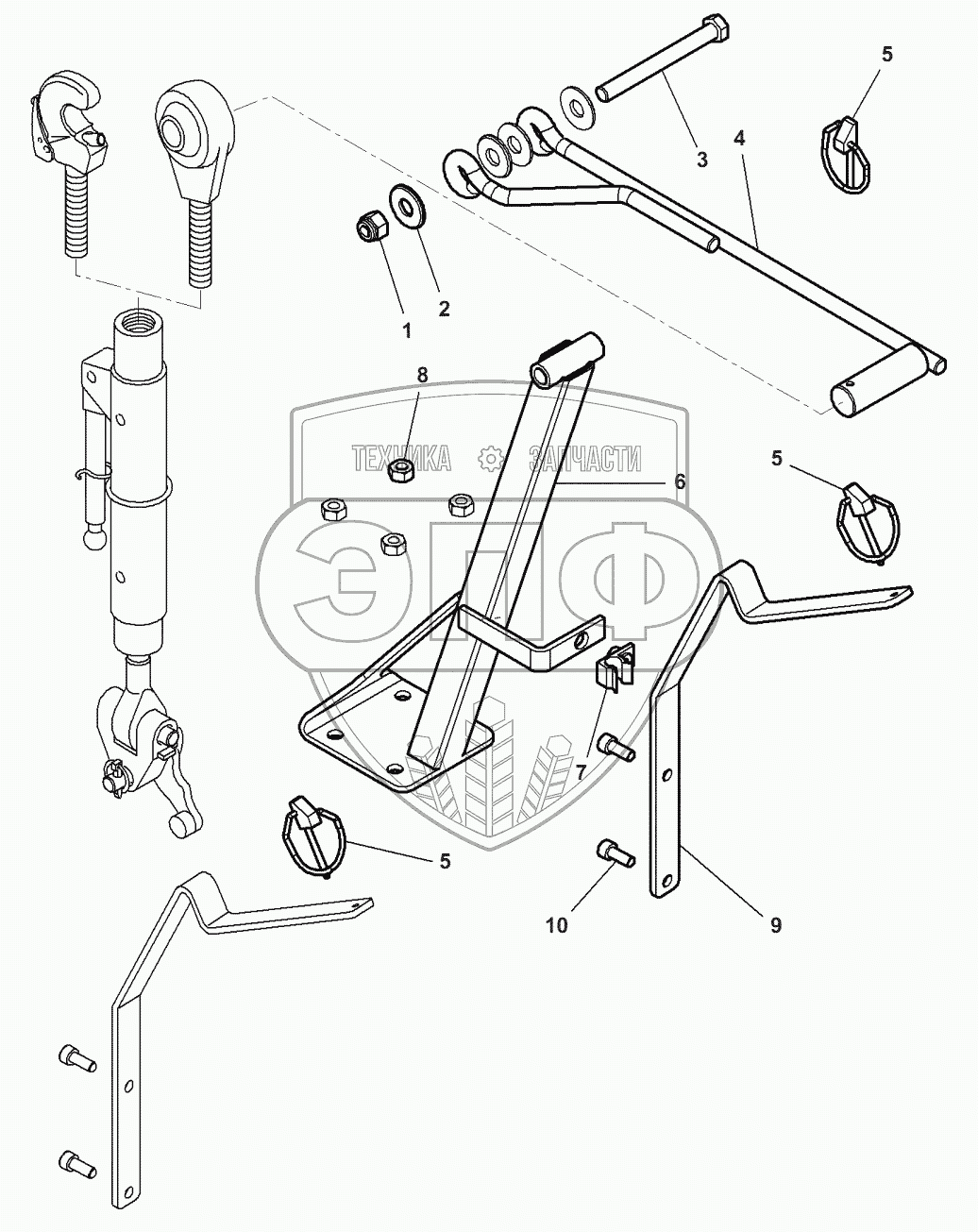 5
3
4
1
2
8
ТЕХНИКА ЗАПЧАСТИ
6
5
ЭПФ
7
5
10
9