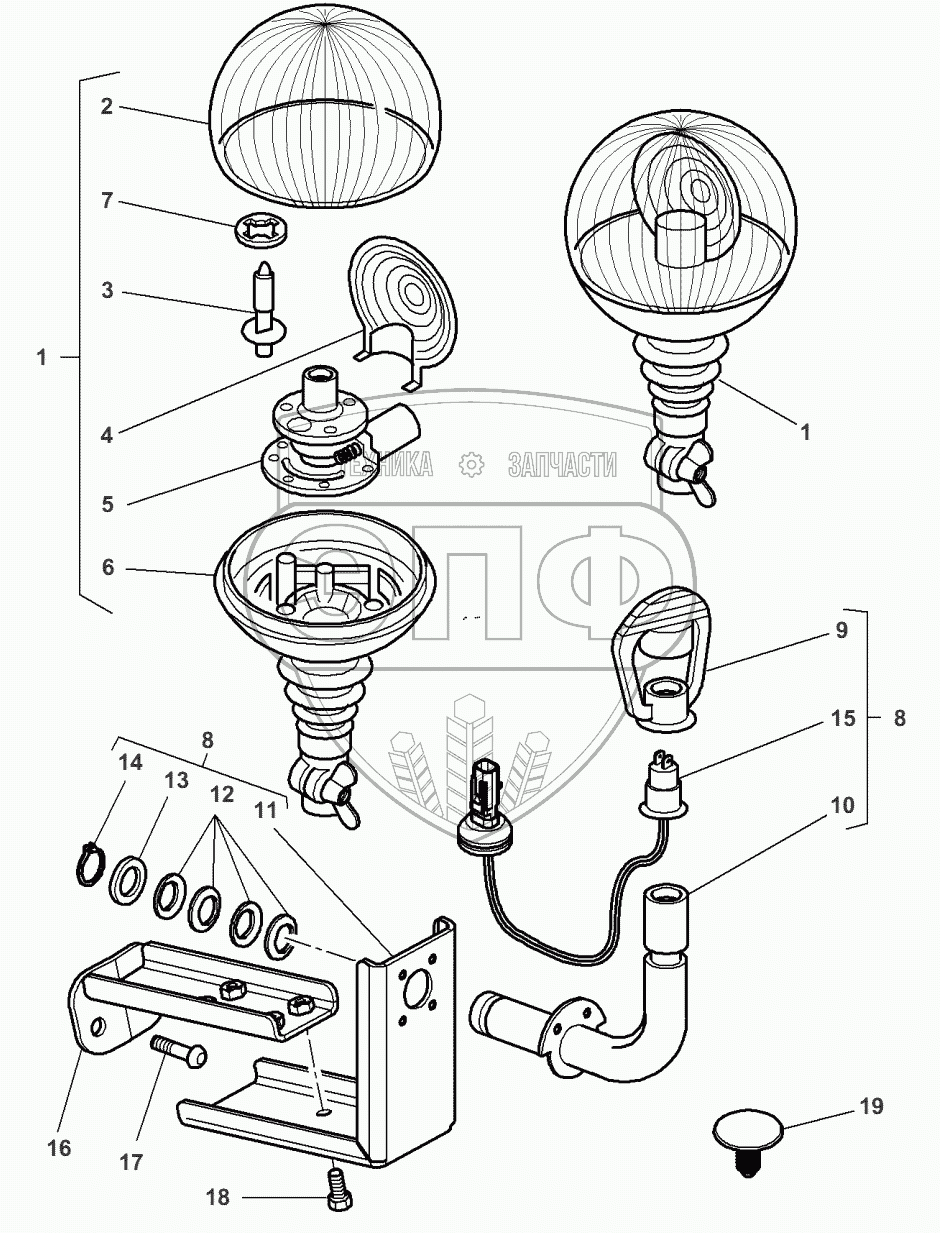 2
7
3
1
4
5
6
1
ТЕХНИКА ЗАПЧАСТИ
ОПФ
9
15
8
10
8
14
13
12
11
16
17
18
19