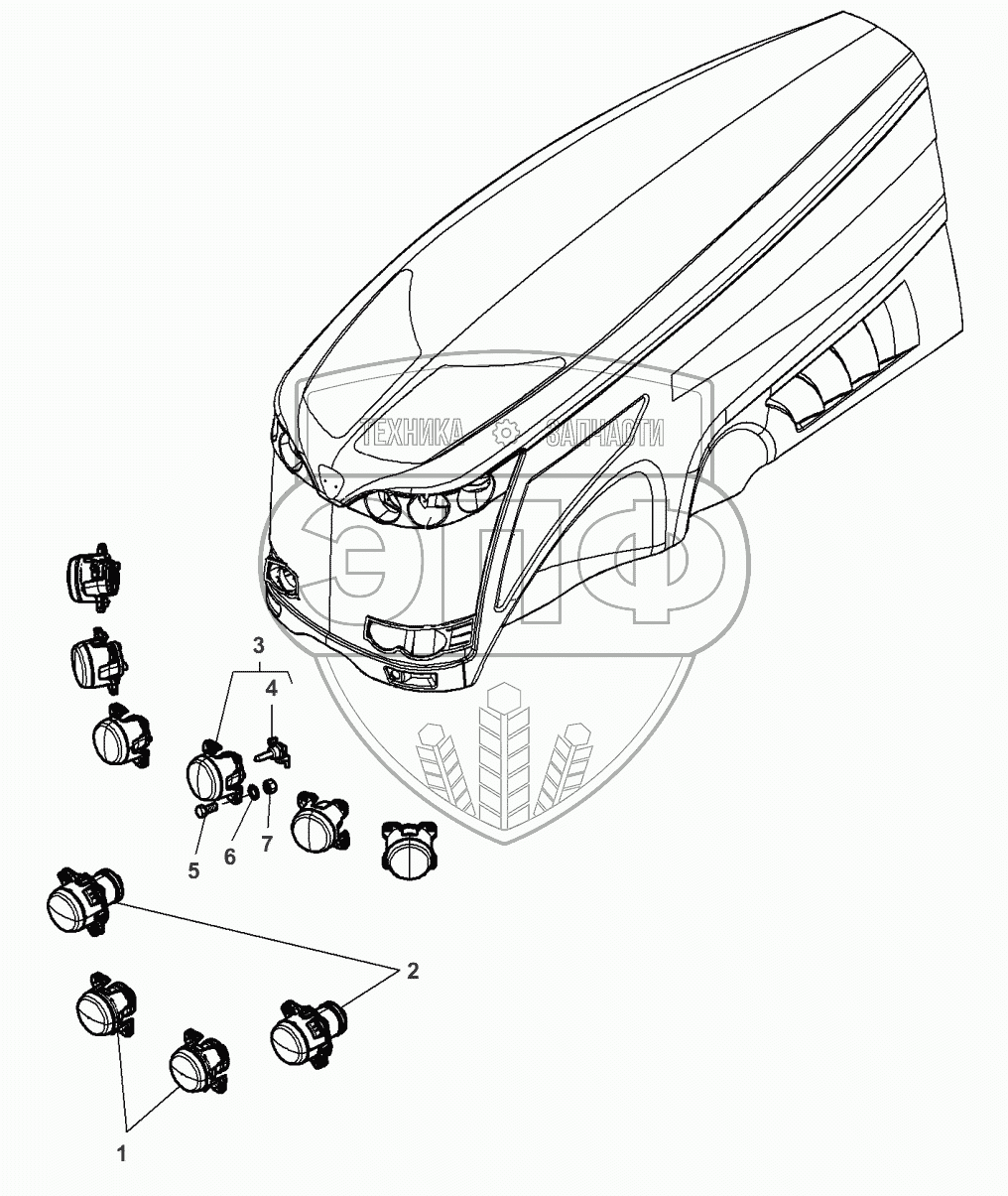 ТЕХНИКА ЗАПЧАСТИ
ЭПФ

3
4
5
6
7
2
1