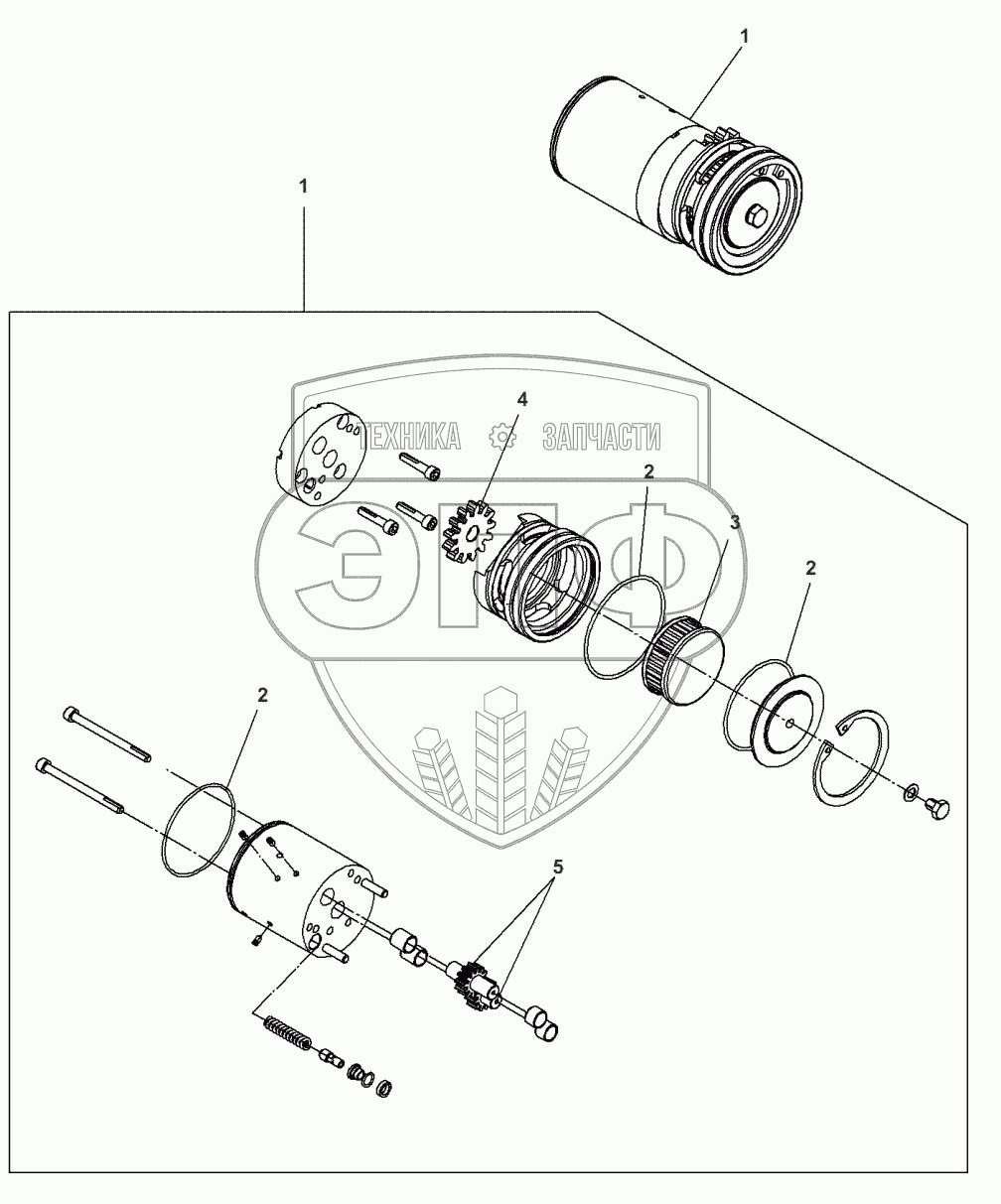 1

1

ТЕХНИКА ЗАПЧАСТИ

ЭТФ

4

2

3

2

2

5