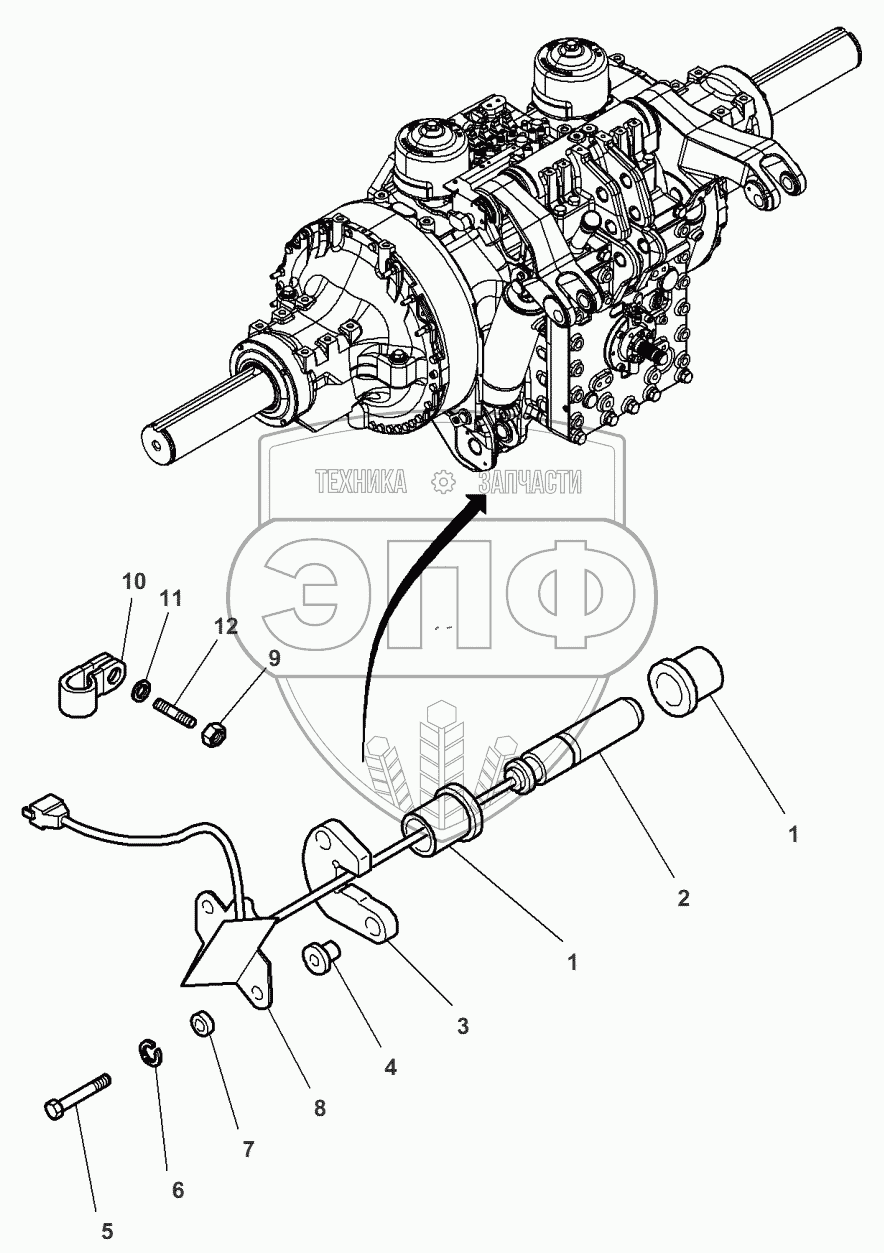 ТЕХНИКА ЗАПЧАСТИ
ЭПФ
10
11
12
9
1
2
1
3
4
8
7
6
5