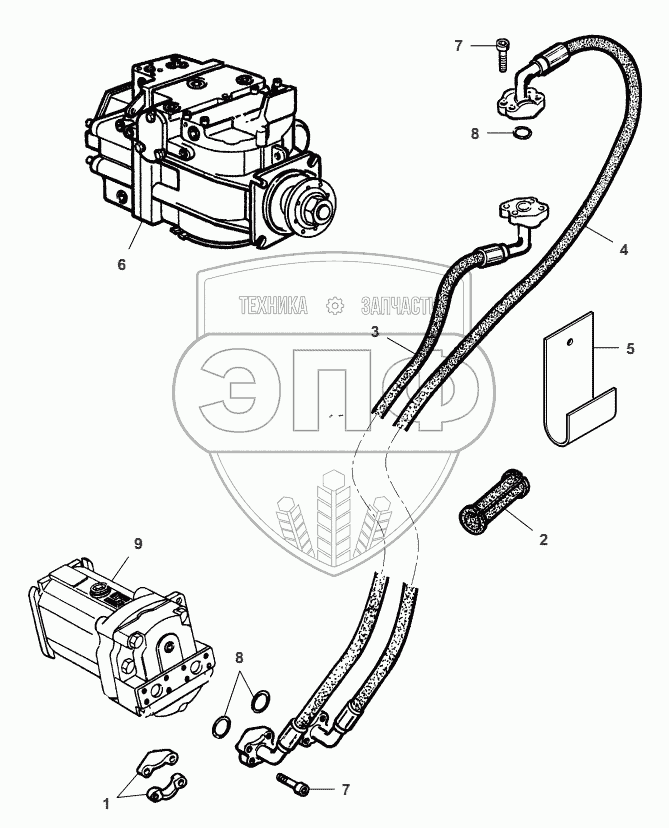 7
8
6
4
ТЕХНИКА ЗАПЧАСТИ
3
5
ЭПФ
2
9
8
1
7