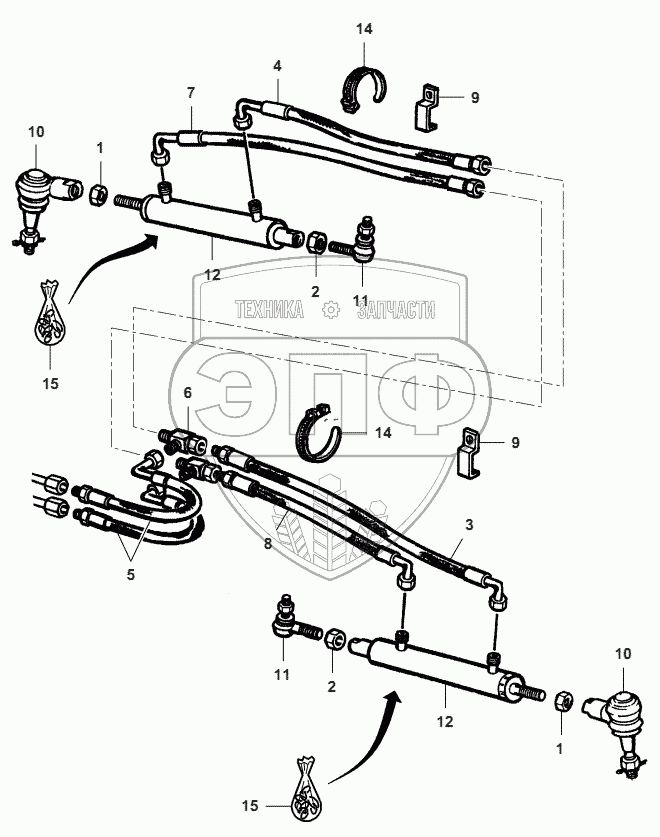 14
4
7
9
10
1
12
2
11
ТЕХНИКА ЗАПЧАСТИ
ЭПФ
15
6
14
9
5
8
3
11
2
12
10
1
15