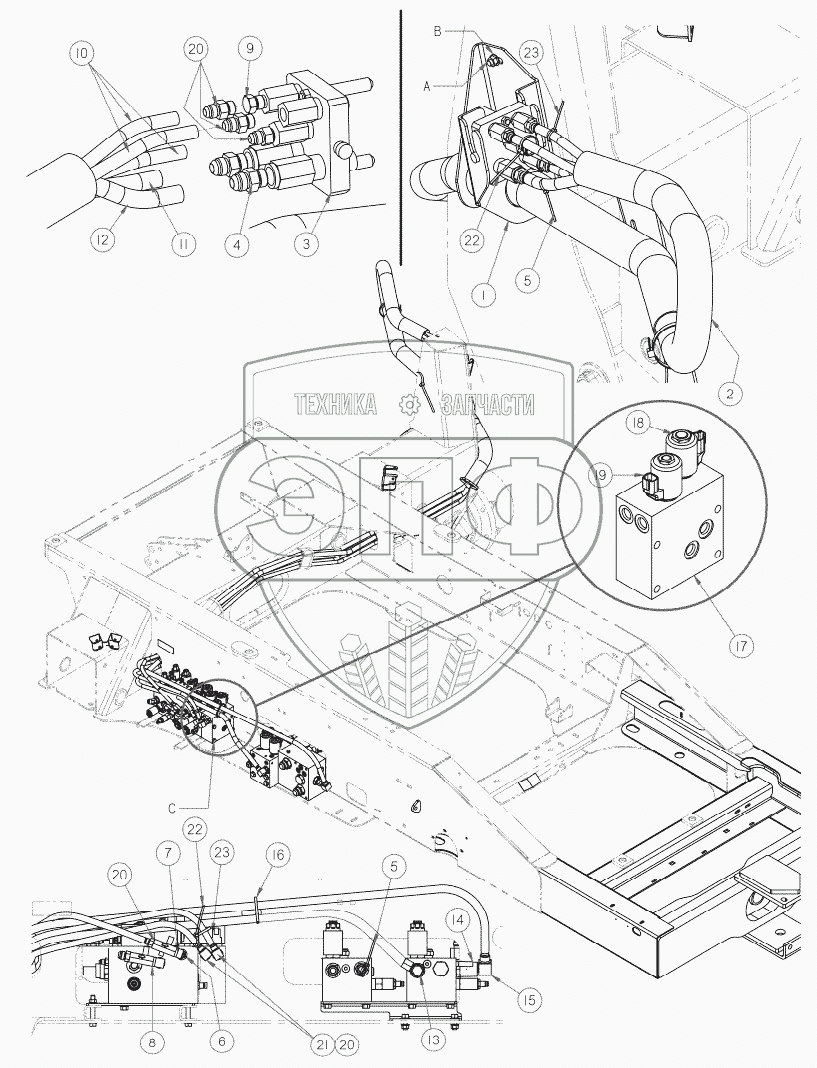 10
20
9
12
11
4
3
B
A
23
22
1
5
2
ТЕХНИКА ЗАПЧАСТИ
ЭПФ
18
19
17
C
22
7
23
16
20
5
14
15
8
6
21
20
13