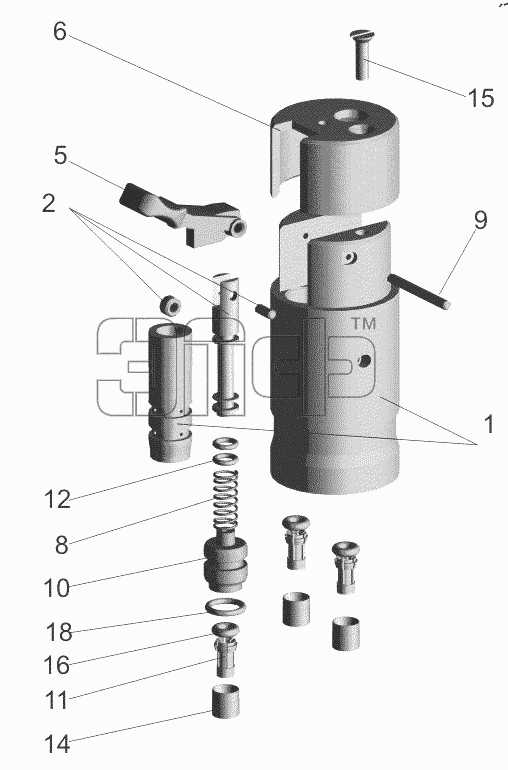 6
15
5
2
9
TM
1
12
8
10
18
16
11
14