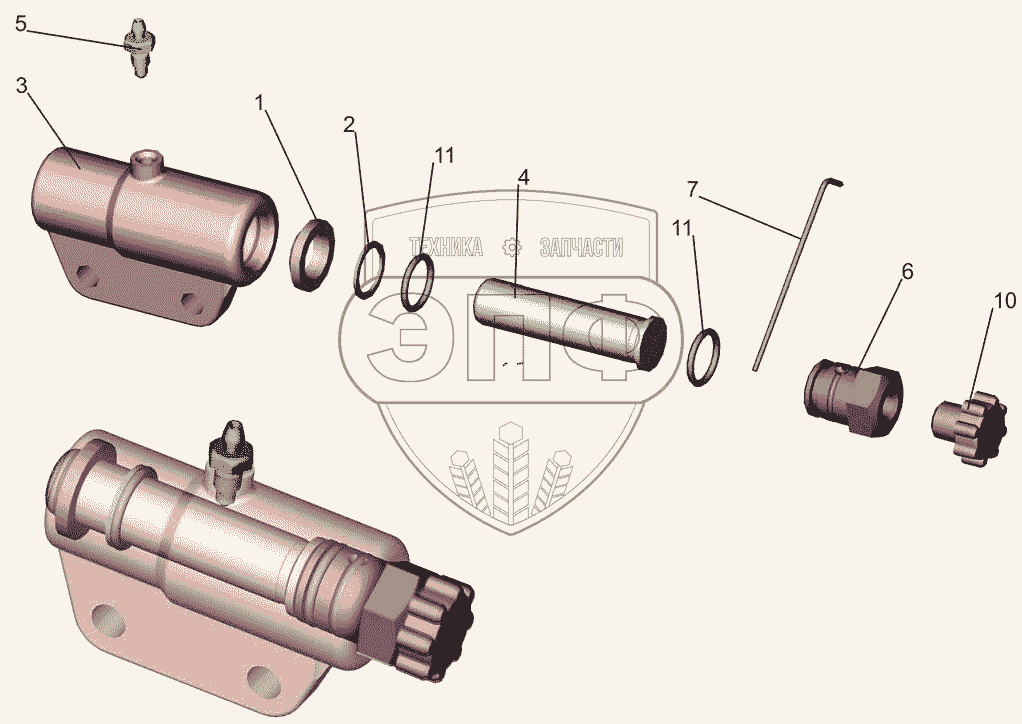 5
3
1
2
11
4
7
11
6
10
ТЕХНИКА ЗАПЧАСТИ
ЭПФ