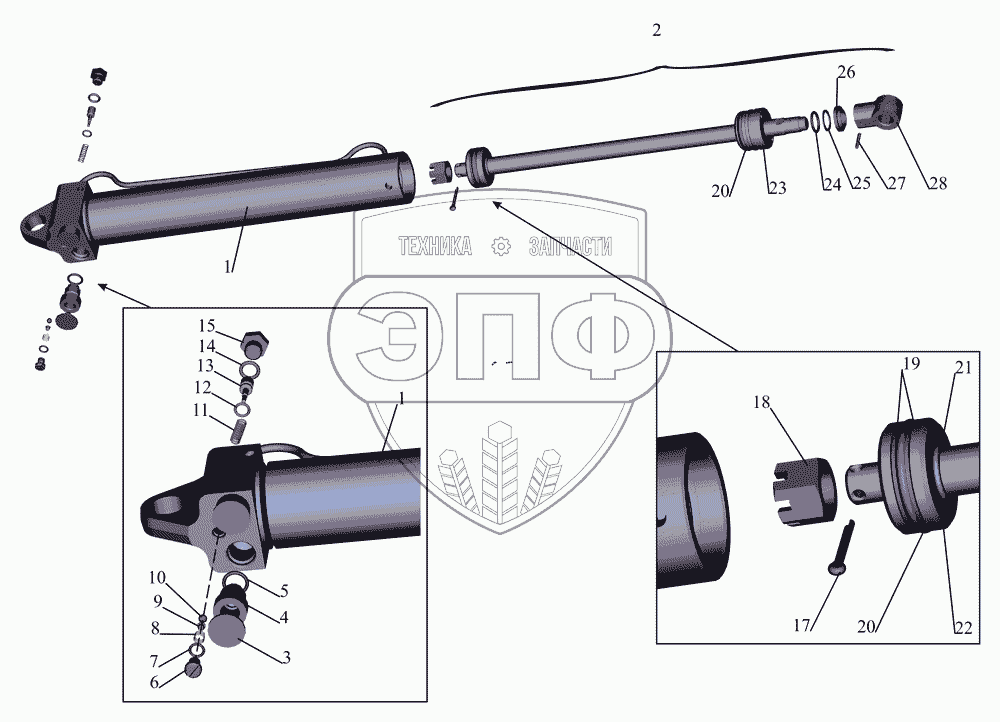 2

26

20 23 24 25 27 28

1

ТЕХНИКА ЗАПЧАСТИ

ЭПФ

15
14
13
12
11

1

10
9
8
7
6

5
4
3

18

19
21

17 20 22