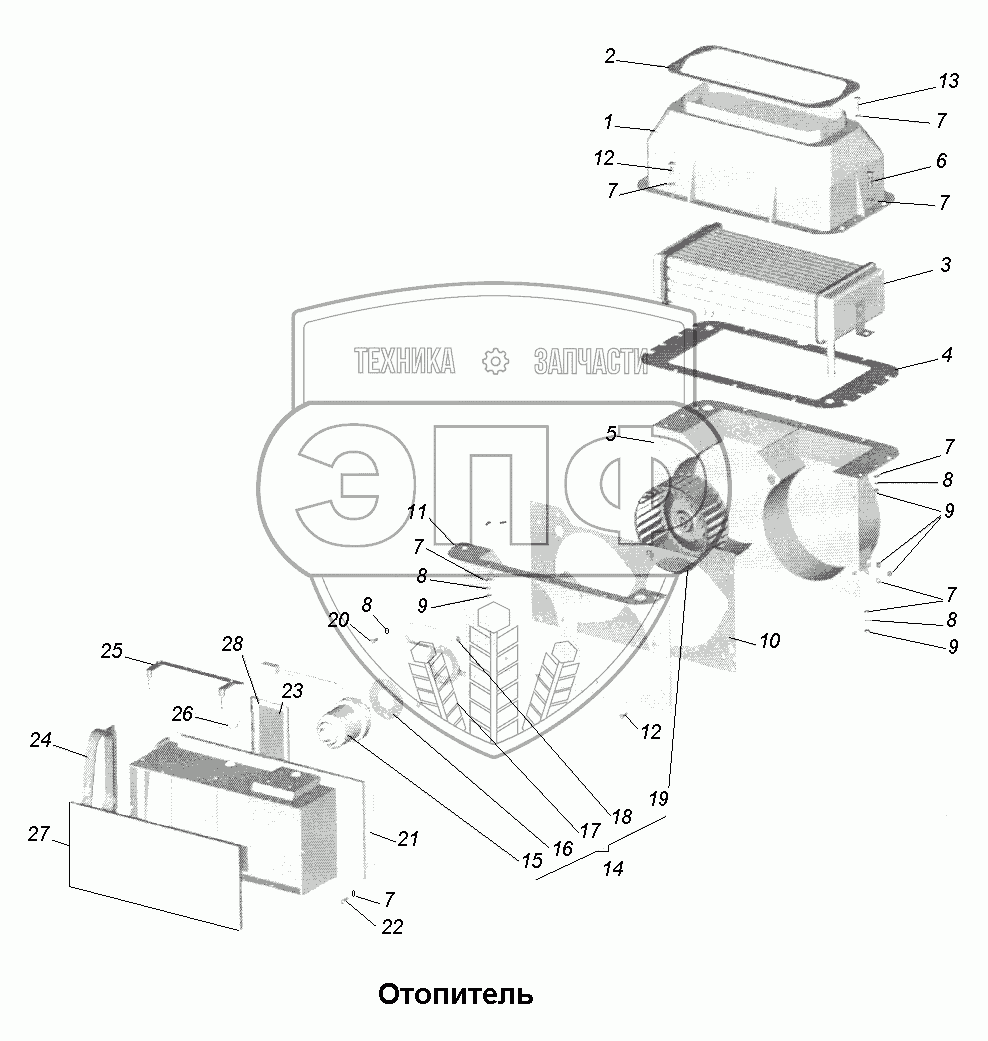 2
13
1
7
12
6
7
7
3
ТЕХНИКА ЗАПЧАСТИ
4
ЭПФ
5
7
8
9
11
7
8
9
7
8
9
8
20
10
25
28
23
26
12
24
19
18
17
16
15
14
21
27
7
22

Отопитель