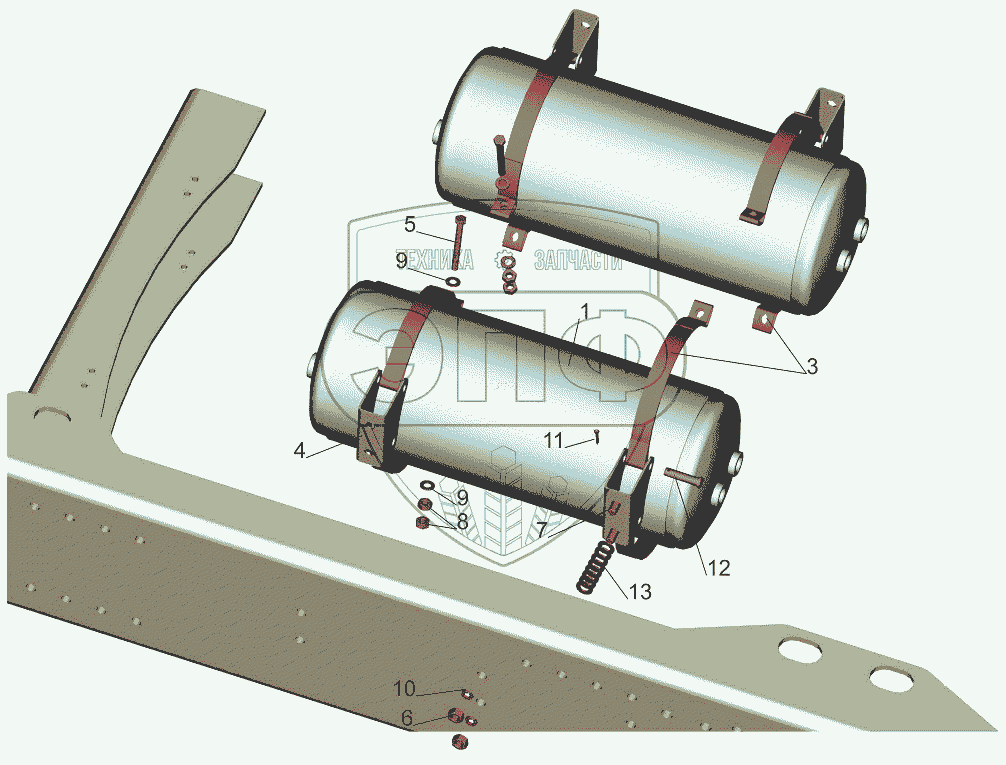 5
9
ТЕХНИКА ЗАПЧАСТИ
ЭПФ
1
3
4
11
9
8
7
12
13
10
6