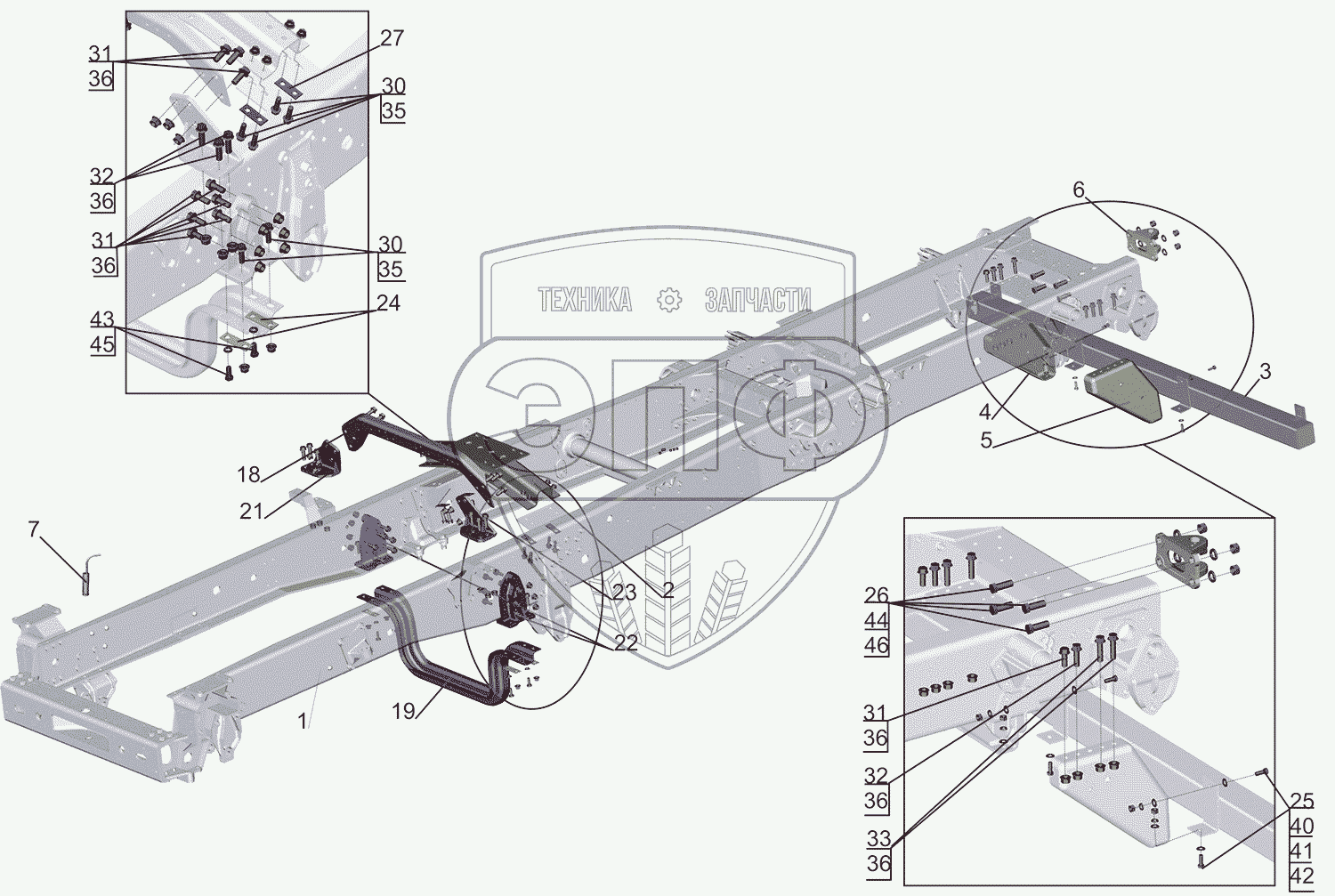 31
36
27
30
35
32
36
31
36
30
35
24
43
45
ТЕХНИКА ЗАПЧАСТИ
ЭПФ
6
3
4
5
18
21
7
23
2
22
19
1
26
44
46
31
36
32
36
33
36
25
40
41
42