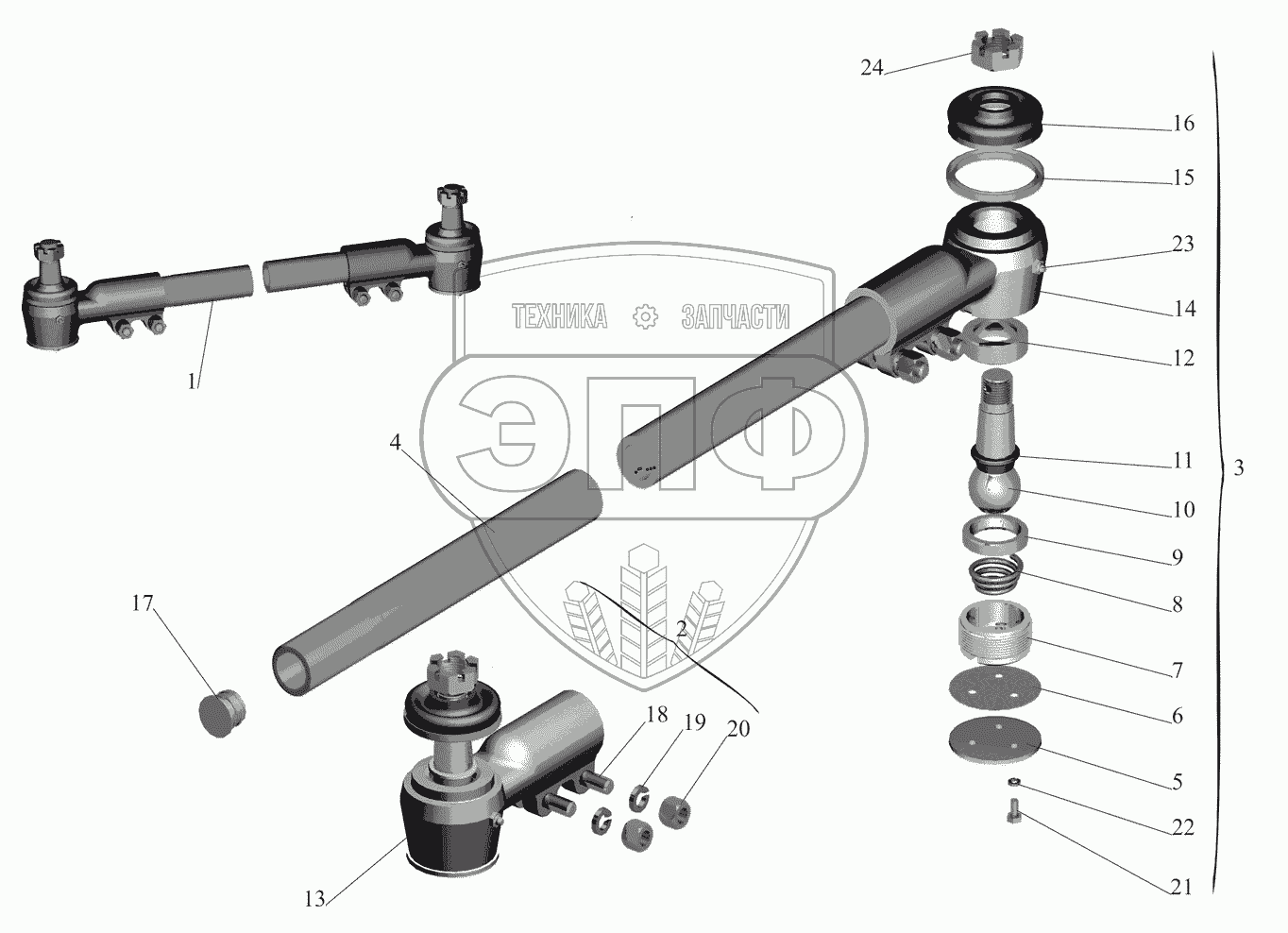 24
16
15
23
14
12
11
10
9
8
7
6
5
22
21
3
ТЕХНИКА ЗАПЧАСТИ
ЭПФ
1
4
2
17
18
19
20
13