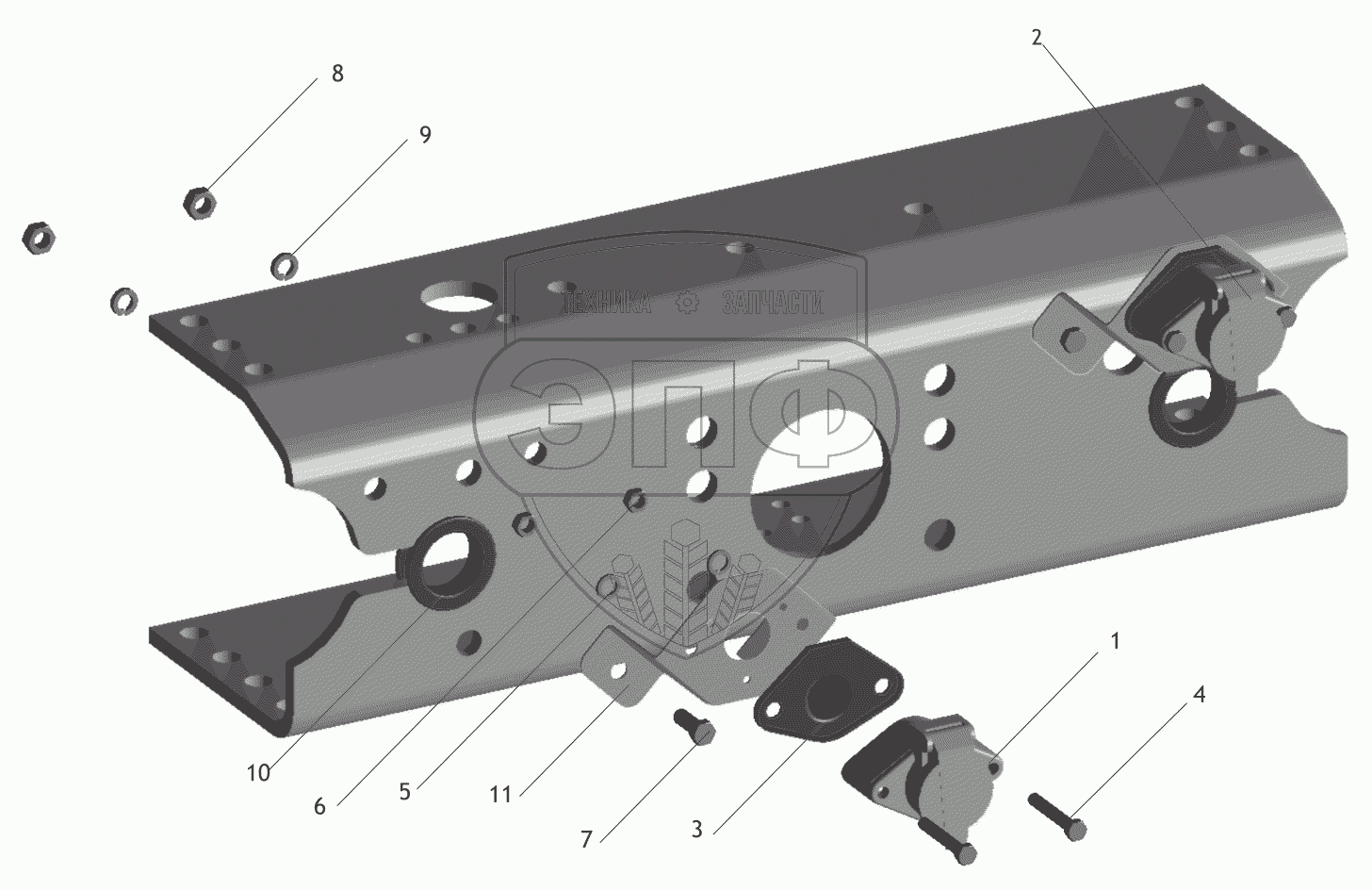 2
8
9
ТЕХНИКА ЗАПЧАСТИ
ЭПФ
1
4
10
6
5
11
7
3